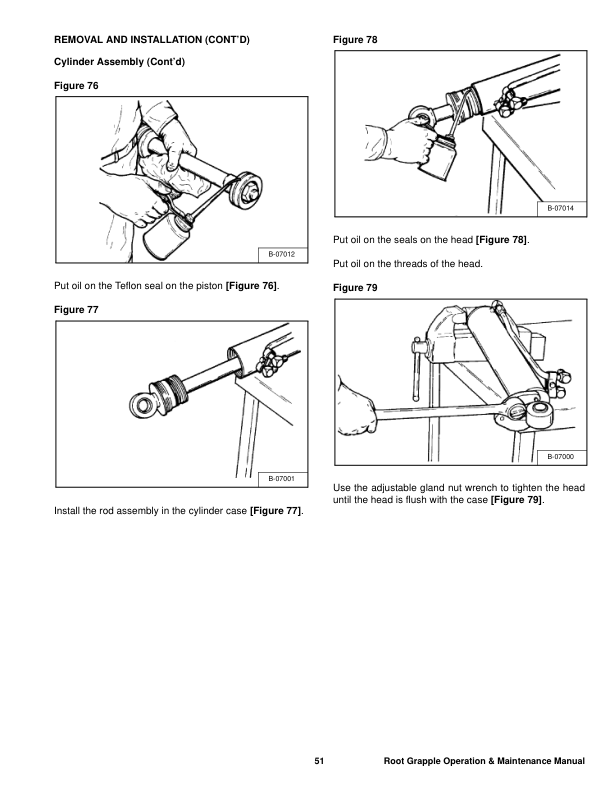 REMOVAL AND INSTALLATION (CONT'D)

Cylinder Assembly (Cont'd)

Figure 76

B-07012

Put oil on the Teflon seal on the piston [Figure 76].

Figure 77

B-07001

Install the rod assembly in the cylinder case [Figure 77].

Figure 78

B-07014

Put oil on the seals on the head [Figure 78].

Put oil on the threads of the head.

Figure 79

B-07000

Use the adjustable gland nut wrench to tighten the head until the head is flush with the case [Figure 79].

51

Root Grapple Operation & Maintenance Manual