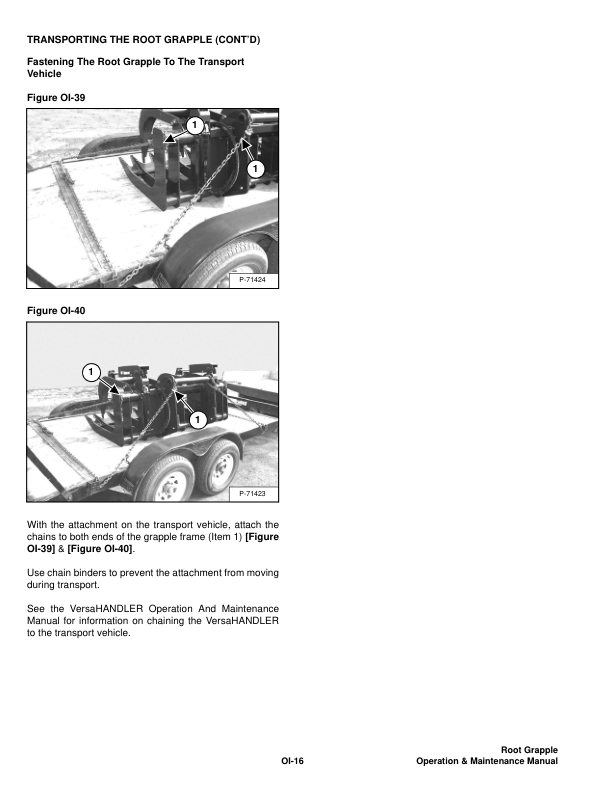 TRANSPORTING THE ROOT GRAPPLE (CONT'D)

Fastening The Root Grapple To The Transport Vehicle

Figure OI-39

1

1

P-71424

Figure OI-40

1

1

P-71423

With the attachment on the transport vehicle, attach the chains to both ends of the grapple frame (Item 1) [Figure OI-39] & [Figure OI-40].

Use chain binders to prevent the attachment from moving during transport.

See the VersaHANDLER Operation And Maintenance Manual for information on chaining the VersaHANDLER to the transport vehicle.

OI-16

Root Grapple
Operation & Maintenance Manual