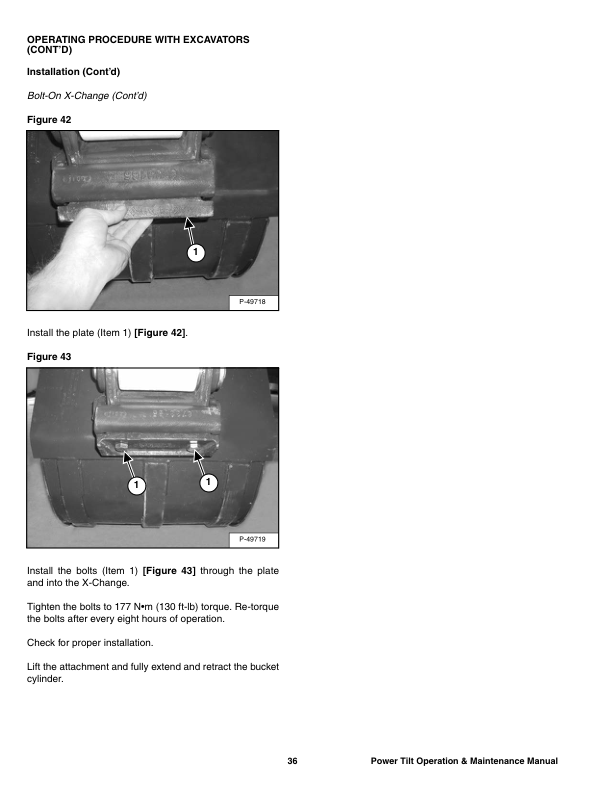 OPERATING PROCEDURE WITH EXCAVATORS (CONT'D)

Installation (Cont'd)

Bolt-On X-Change (Cont'd)

Figure 42

1

P-49718

Install the plate (Item 1) [Figure 42].

Figure 43

1

1

P-49719

Install the bolts (Item 1) [Figure 43] through the plate and into the X-Change.

Tighten the bolts to 177 N•m (130 ft-lb) torque. Re-torque the bolts after every eight hours of operation.

Check for proper installation.

Lift the attachment and fully extend and retract the bucket cylinder.

36

Power Tilt Operation & Maintenance Manual