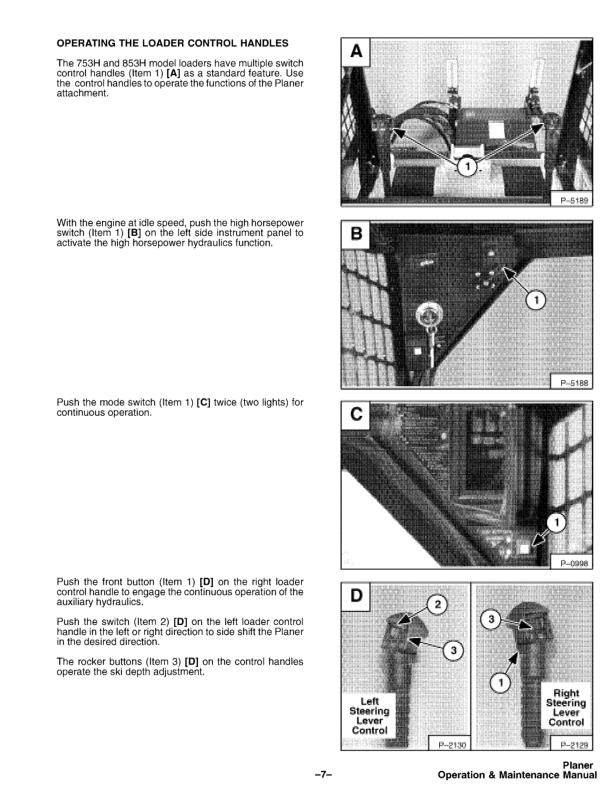 OPERATING THE LOADER CONTROL HANDLES

The 753H and 853H model loaders have multiple switch control handles (Item 1) [A] as a standard feature. Use the control handles to operate the functions of the Planer attachment.

A

1

P–5189

With the engine at idle speed, push the high horsepower switch (Item 1) [B] on the left side instrument panel to activate the high horsepower hydraulics function.

B

1

P–5188

Push the mode switch (Item 1) [C] twice (two lights) for continuous operation.

C

1

P–0998

Push the front button (Item 1) [D] on the right loader control handle to engage the continuous operation of the auxiliary hydraulics.

Push the switch (Item 2) [D] on the left loader control handle in the left or right direction to side shift the Planer in the desired direction.

The rocker buttons (Item 3) [D] on the control handles operate the ski depth adjustment.

D

2

3

Left Steering Lever Control

P–2130

3

1

Right Steering Lever Control

P–2129

–7–

Planer
Operation & Maintenance Manual