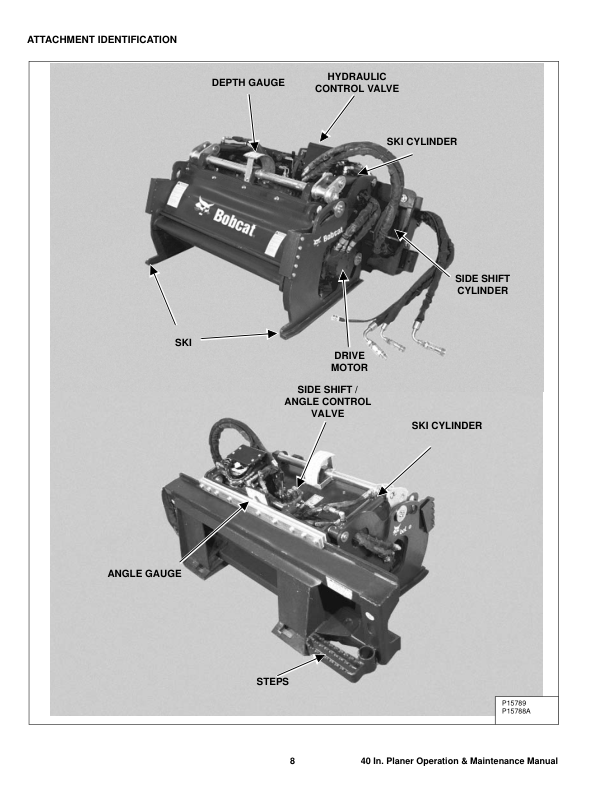 ATTACHMENT IDENTIFICATION

DEPTH GAUGE

HYDRAULIC CONTROL VALVE

SKI CYLINDER

Bobcat

Bobcat

SIDE SHIFT CYLINDER

SKI

DRIVE MOTOR

SIDE SHIFT / ANGLE CONTROL VALVE

SKI CYLINDER

ANGLE GAUGE

STEPS

P15789
P15788A

8

40 In. Planer Operation & Maintenance Manual