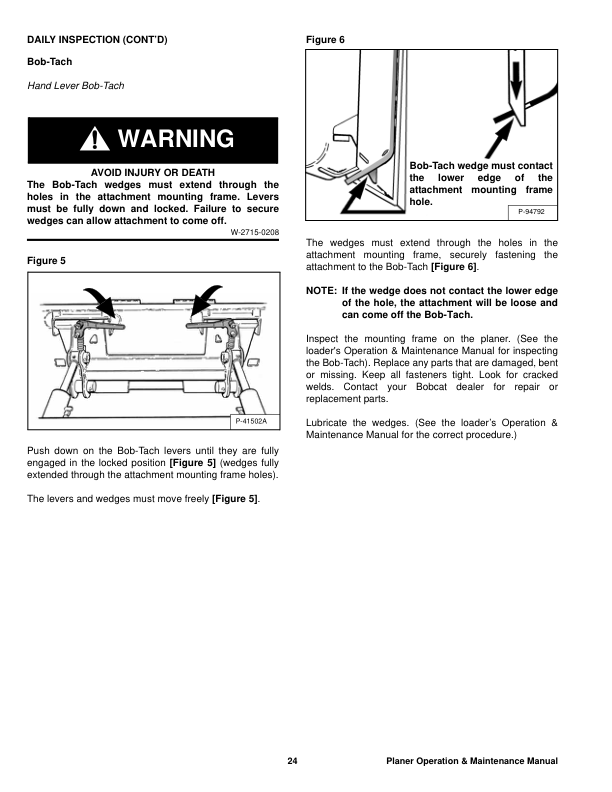 DAILY INSPECTION (CONT'D)

Bob-Tach

Hand Lever Bob-Tach

WARNING

AVOID INJURY OR DEATH
The Bob-Tach wedges must extend through the holes in the attachment mounting frame. Levers must be fully down and locked. Failure to secure wedges can allow attachment to come off.

W-2715-0208

Figure 5

P-41502A

Push down on the Bob-Tach levers until they are fully engaged in the locked position [Figure 5] (wedges fully extended through the attachment mounting frame holes).

The levers and wedges must move freely [Figure 5].

Figure 6

Bob-Tach wedge must contact the lower edge of the attachment mounting frame hole.

P-94792

The wedges must extend through the holes in the attachment mounting frame, securely fastening the attachment to the Bob-Tach [Figure 6].

NOTE: If the wedge does not contact the lower edge of the hole, the attachment will be loose and can come off the Bob-Tach.

Inspect the mounting frame on the planer. (See the loader's Operation & Maintenance Manual for inspecting the Bob-Tach). Replace any parts that are damaged, bent or missing. Keep all fasteners tight. Look for cracked welds. Contact your Bobcat dealer for repair or replacement parts.

Lubricate the wedges. (See the loader's Operation & Maintenance Manual for the correct procedure.)

24

Planer Operation & Maintenance Manual