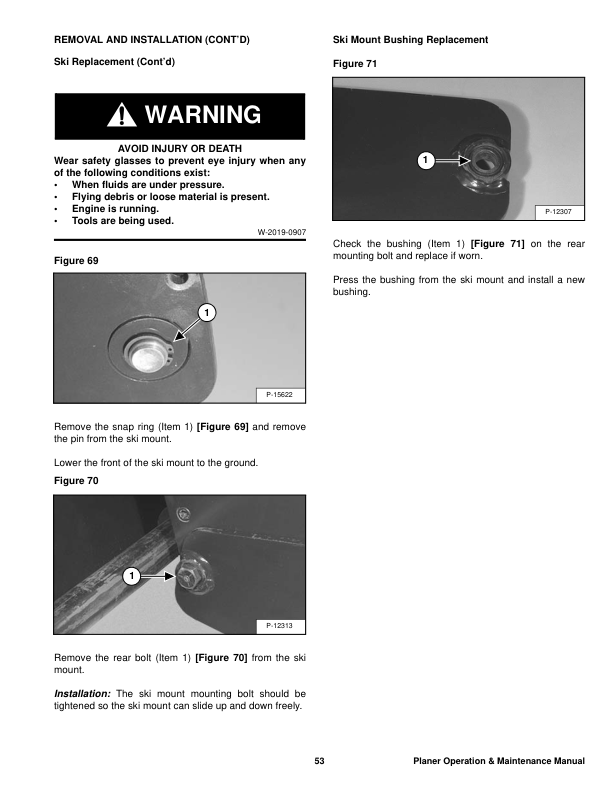 REMOVAL AND INSTALLATION (CONT'D)

Ski Replacement (Cont'd)

WARNING

AVOID INJURY OR DEATH
Wear safety glasses to prevent eye injury when any of the following conditions exist:
• When fluids are under pressure.
• Flying debris or loose material is present.
• Engine is running.
• Tools are being used.

W-2019-0907

Figure 69

1

P-15622

Remove the snap ring (Item 1) [Figure 69] and remove the pin from the ski mount.

Lower the front of the ski mount to the ground.

Figure 70

1

P-12313

Remove the rear bolt (Item 1) [Figure 70] from the ski mount.

Installation: The ski mount mounting bolt should be tightened so the ski mount can slide up and down freely.

Ski Mount Bushing Replacement

Figure 71

1

P-12307

Check the bushing (Item 1) [Figure 71] on the rear mounting bolt and replace if worn.

Press the bushing from the ski mount and install a new bushing.

53

Planer Operation & Maintenance Manual