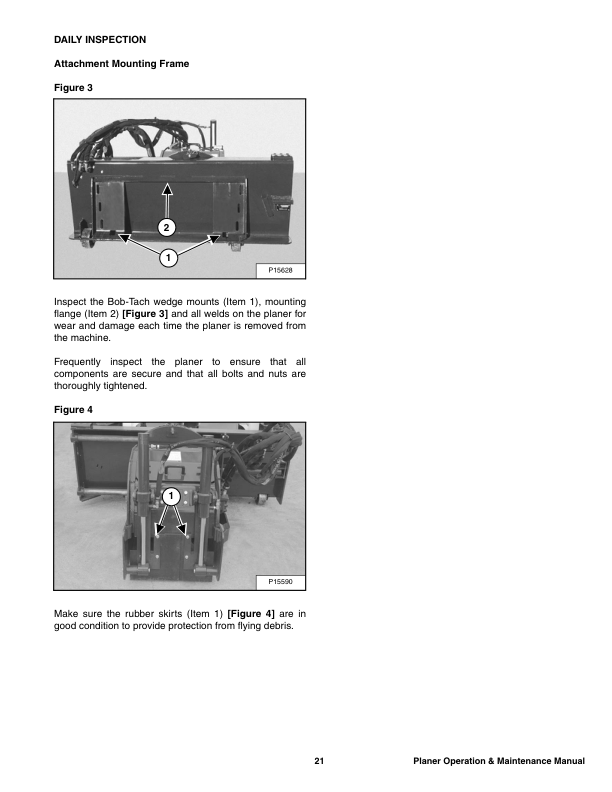 DAILY INSPECTION

Attachment Mounting Frame

Figure 3

2

1

P15628

Inspect the Bob-Tach wedge mounts (Item 1), mounting flange (Item 2) [Figure 3] and all welds on the planer for wear and damage each time the planer is removed from the machine.

Frequently inspect the planer to ensure that all components are secure and that all bolts and nuts are thoroughly tightened.

Figure 4

1

P15590

Make sure the rubber skirts (Item 1) [Figure 4] are in good condition to provide protection from flying debris.

21

Planer Operation & Maintenance Manual