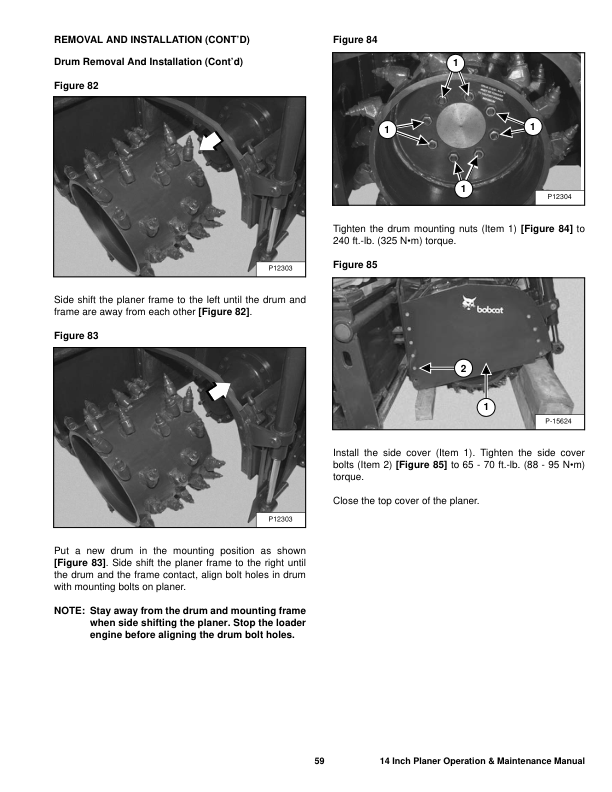 REMOVAL AND INSTALLATION (CONT'D)

Drum Removal And Installation (Cont'd)

Figure 82

P12303

Side shift the planer frame to the left until the drum and frame are away from each other [Figure 82].

Figure 83

P12303

Put a new drum in the mounting position as shown [Figure 83]. Side shift the planer frame to the right until the drum and the frame contact, align bolt holes in drum with mounting bolts on planer.

NOTE: Stay away from the drum and mounting frame when side shifting the planer. Stop the loader engine before aligning the drum bolt holes.

Figure 84

1
1
1
1

P12304

Tighten the drum mounting nuts (Item 1) [Figure 84] to 240 ft.-lb. (325 N•m) torque.

Figure 85

bobcat

2
1

P-15624

Install the side cover (Item 1). Tighten the side cover bolts (Item 2) [Figure 85] to 65 - 70 ft.-lb. (88 - 95 N•m) torque.

Close the top cover of the planer.

59 14 Inch Planer Operation & Maintenance Manual