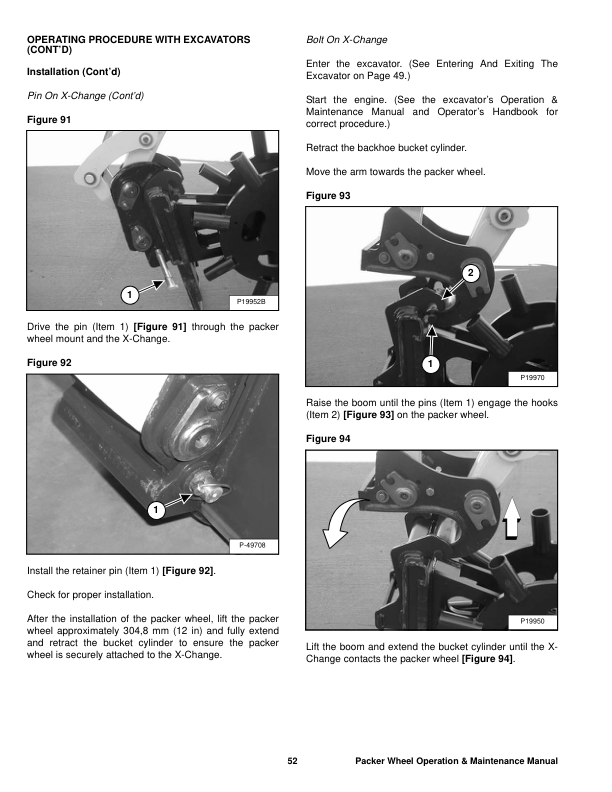 OPERATING PROCEDURE WITH EXCAVATORS (CONT'D)

Installation (Cont'd)

Pin On X-Change (Cont'd)

Figure 91

1

P19952B

Drive the pin (Item 1) [Figure 91] through the packer wheel mount and the X-Change.

Figure 92

1

P-49708

Install the retainer pin (Item 1) [Figure 92].

Check for proper installation.

After the installation of the packer wheel, lift the packer wheel approximately 304,8 mm (12 in) and fully extend and retract the bucket cylinder to ensure the packer wheel is securely attached to the X-Change.

Bolt On X-Change

Enter the excavator. (See Entering And Exiting The Excavator on Page 49.)

Start the engine. (See the excavator's Operation & Maintenance Manual and Operator's Handbook for correct procedure.)

Retract the backhoe bucket cylinder.

Move the arm towards the packer wheel.

Figure 93

2

1

P19970

Raise the boom until the pins (Item 1) engage the hooks (Item 2) [Figure 93] on the packer wheel.

Figure 94

P19950

Lift the boom and extend the bucket cylinder until the X-Change contacts the packer wheel [Figure 94].

52 Packer Wheel Operation & Maintenance Manual