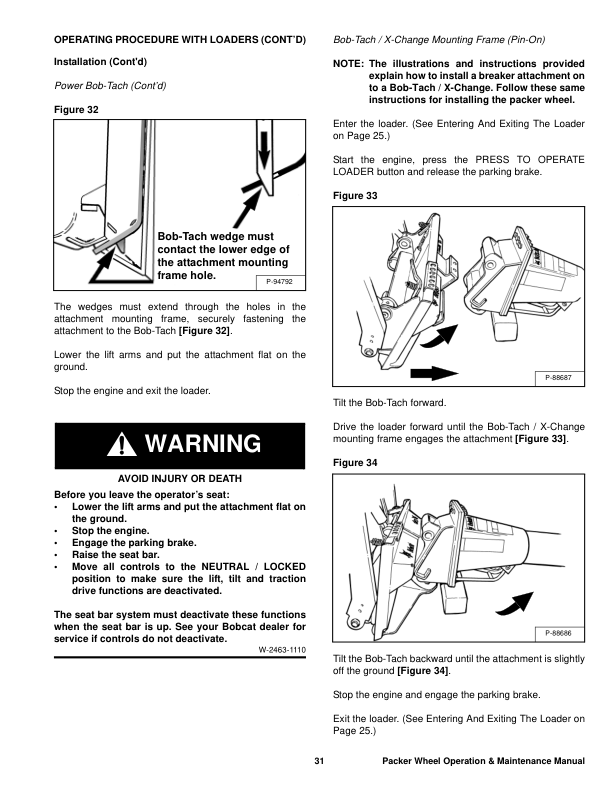 OPERATING PROCEDURE WITH LOADERS (CONT'D)

Installation (Cont'd)

Power Bob-Tach (Cont'd)

Figure 32

Bob-Tach wedge must contact the lower edge of the attachment mounting frame hole.

P-94792

The wedges must extend through the holes in the attachment mounting frame, securely fastening the attachment to the Bob-Tach [Figure 32].

Lower the lift arms and put the attachment flat on the ground.

Stop the engine and exit the loader.

WARNING

AVOID INJURY OR DEATH

Before you leave the operator's seat:
• Lower the lift arms and put the attachment flat on the ground.
• Stop the engine.
• Engage the parking brake.
• Raise the seat bar.
• Move all controls to the NEUTRAL / LOCKED position to make sure the lift, tilt and traction drive functions are deactivated.

The seat bar system must deactivate these functions when the seat bar is up. See your Bobcat dealer for service if controls do not deactivate.

W-2463-1110

Bob-Tach / X-Change Mounting Frame (Pin-On)

NOTE: The illustrations and instructions provided explain how to install a breaker attachment on to a Bob-Tach / X-Change. Follow these same instructions for installing the packer wheel.

Enter the loader. (See Entering And Exiting The Loader on Page 25.)

Start the engine, press the PRESS TO OPERATE LOADER button and release the parking brake.

Figure 33

P-88687

Tilt the Bob-Tach forward.

Drive the loader forward until the Bob-Tach / X-Change mounting frame engages the attachment [Figure 33].

Figure 34

P-88686

Tilt the Bob-Tach backward until the attachment is slightly off the ground [Figure 34].

Stop the engine and engage the parking brake.

Exit the loader. (See Entering And Exiting The Loader on Page 25.)

31

Packer Wheel Operation & Maintenance Manual