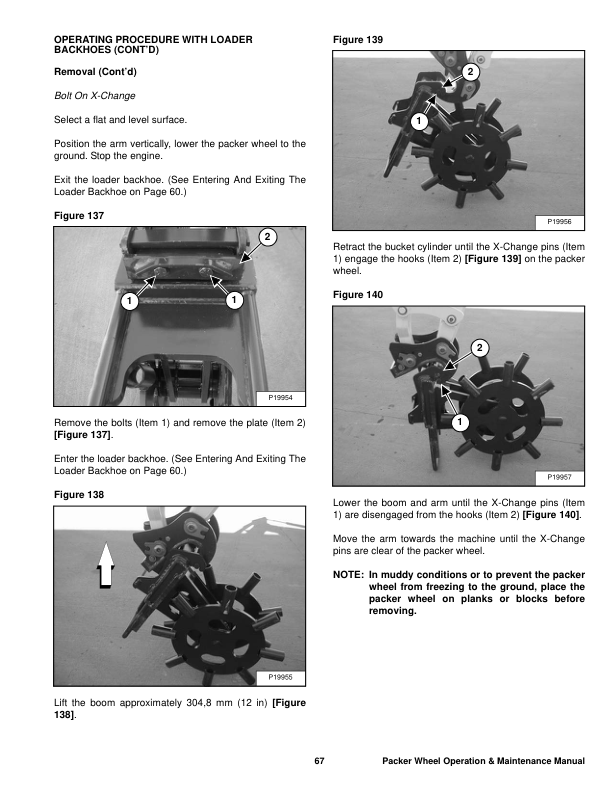 OPERATING PROCEDURE WITH LOADER BACKHOES (CONT'D)

Removal (Cont'd)

Bolt On X-Change

Select a flat and level surface.

Position the arm vertically, lower the packer wheel to the ground. Stop the engine.

Exit the loader backhoe. (See Entering And Exiting The Loader Backhoe on Page 60.)

Figure 137

2

1

1

P19954

Remove the bolts (Item 1) and remove the plate (Item 2) [Figure 137].

Enter the loader backhoe. (See Entering And Exiting The Loader Backhoe on Page 60.)

Figure 138

P19955

Lift the boom approximately 304,8 mm (12 in) [Figure 138].

Figure 139

2

1

P19956

Retract the bucket cylinder until the X-Change pins (Item 1) engage the hooks (Item 2) [Figure 139] on the packer wheel.

Figure 140

2

1

P19957

Lower the boom and arm until the X-Change pins (Item 1) are disengaged from the hooks (Item 2) [Figure 140].

Move the arm towards the machine until the X-Change pins are clear of the packer wheel.

NOTE: In muddy conditions or to prevent the packer wheel from freezing to the ground, place the packer wheel on planks or blocks before removing.

67

Packer Wheel Operation & Maintenance Manual