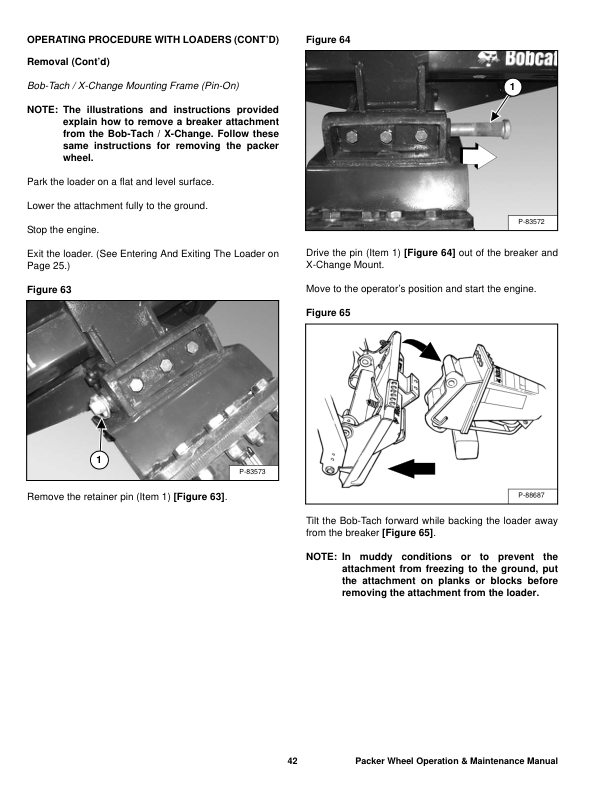 OPERATING PROCEDURE WITH LOADERS (CONT'D)

Removal (Cont'd)

Bob-Tach / X-Change Mounting Frame (Pin-On)

NOTE: The illustrations and instructions provided explain how to remove a breaker attachment from the Bob-Tach / X-Change. Follow these same instructions for removing the packer wheel.

Park the loader on a flat and level surface.

Lower the attachment fully to the ground.

Stop the engine.

Exit the loader. (See Entering And Exiting The Loader on Page 25.)

Figure 63

1

P-83573

Remove the retainer pin (Item 1) [Figure 63].

Figure 64

Bobcat

1

P-83572

Drive the pin (Item 1) [Figure 64] out of the breaker and X-Change Mount.

Move to the operator's position and start the engine.

Figure 65

P-88687

Tilt the Bob-Tach forward while backing the loader away from the breaker [Figure 65].

NOTE: In muddy conditions or to prevent the attachment from freezing to the ground, put the attachment on planks or blocks before removing the attachment from the loader.

42 Packer Wheel Operation & Maintenance Manual