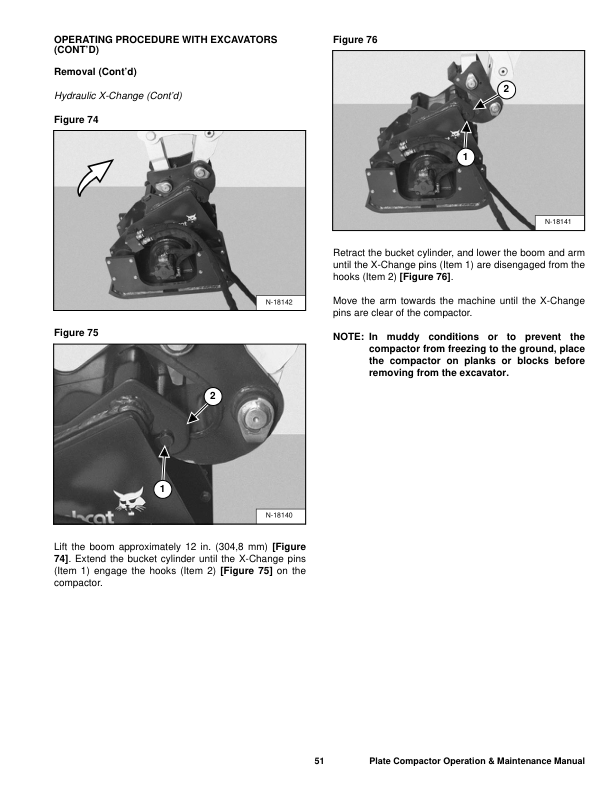 OPERATING PROCEDURE WITH EXCAVATORS (CONT'D)

Removal (Cont'd)

Hydraulic X-Change (Cont'd)

Figure 74

N-18142

Figure 75

2

1

bcat

N-18140

Lift the boom approximately 12 in. (304,8 mm) [Figure 74]. Extend the bucket cylinder until the X-Change pins (Item 1) engage the hooks (Item 2) [Figure 75] on the compactor.

Figure 76

2

1

N-18141

Retract the bucket cylinder, and lower the boom and arm until the X-Change pins (Item 1) are disengaged from the hooks (Item 2) [Figure 76].

Move the arm towards the machine until the X-Change pins are clear of the compactor.

NOTE: In muddy conditions or to prevent the compactor from freezing to the ground, place the compactor on planks or blocks before removing from the excavator.

51

Plate Compactor Operation & Maintenance Manual