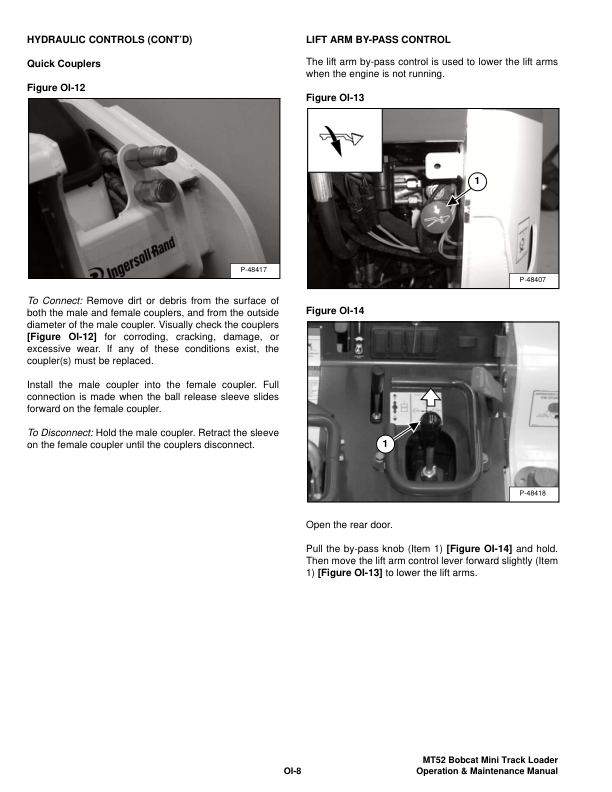 HYDRAULIC CONTROLS (CONT'D)

Quick Couplers

Figure OI-12

Ingersoll Rand

P-48417

To Connect: Remove dirt or debris from the surface of both the male and female couplers, and from the outside diameter of the male coupler. Visually check the couplers [Figure OI-12] for corroding, cracking, damage, or excessive wear. If any of these conditions exist, the coupler(s) must be replaced.

Install the male coupler into the female coupler. Full connection is made when the ball release sleeve slides forward on the female coupler.

To Disconnect: Hold the male coupler. Retract the sleeve on the female coupler until the couplers disconnect.

LIFT ARM BY-PASS CONTROL

The lift arm by-pass control is used to lower the lift arms when the engine is not running.

Figure OI-13

1

P-48407

Figure OI-14

1

P-48418

Open the rear door.

Pull the by-pass knob (Item 1) [Figure OI-14] and hold. Then move the lift arm control lever forward slightly (Item 1) [Figure OI-13] to lower the lift arms.

OI-8

MT52 Bobcat Mini Track Loader
Operation & Maintenance Manual