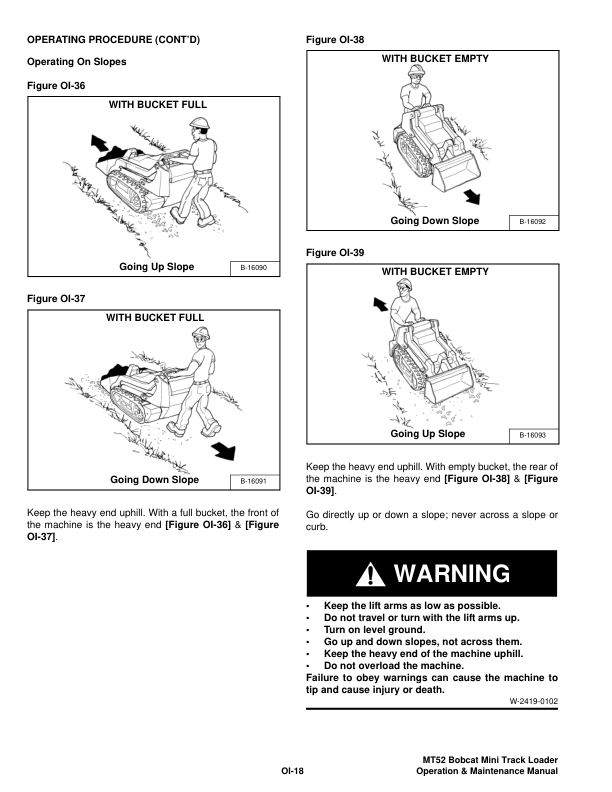 OPERATING PROCEDURE (CONT'D)

Operating On Slopes

Figure OI-36

WITH BUCKET FULL

Going Up Slope

B-16090

Figure OI-37

WITH BUCKET FULL

Going Down Slope

B-16091

Keep the heavy end uphill. With a full bucket, the front of the machine is the heavy end [Figure OI-36] & [Figure OI-37].

Figure OI-38

WITH BUCKET EMPTY

Going Down Slope

B-16092

Figure OI-39

WITH BUCKET EMPTY

Going Up Slope

B-16093

Keep the heavy end uphill. With empty bucket, the rear of the machine is the heavy end [Figure OI-38] & [Figure OI-39].

Go directly up or down a slope; never across a slope or curb.

WARNING

• Keep the lift arms as low as possible.
• Do not travel or turn with the lift arms up.
• Turn on level ground.
• Go up and down slopes, not across them.
• Keep the heavy end of the machine uphill.
• Do not overload the machine.
Failure to obey warnings can cause the machine to tip and cause injury or death.

W-2419-0102

OI-18

MT52 Bobcat Mini Track Loader
Operation & Maintenance Manual