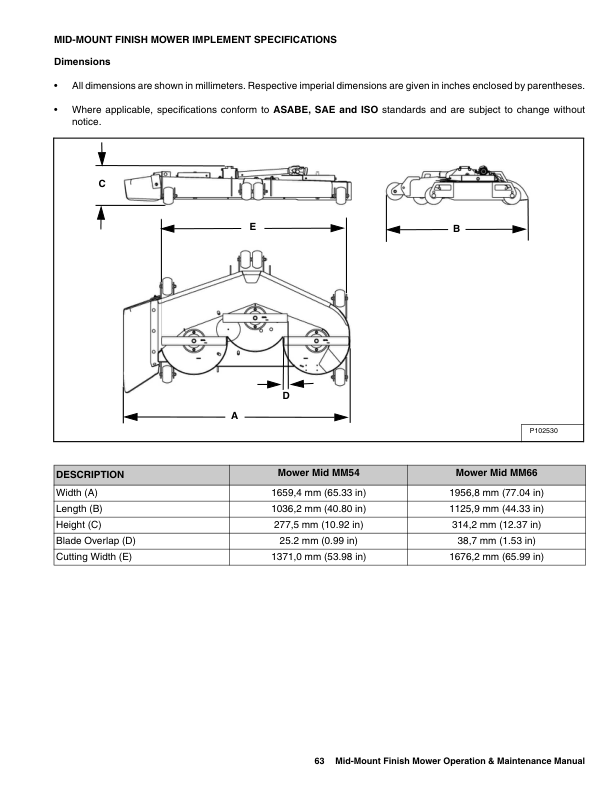 MID-MOUNT FINISH MOWER IMPLEMENT SPECIFICATIONS

Dimensions

• All dimensions are shown in millimeters. Respective imperial dimensions are given in inches enclosed by parentheses.

• Where applicable, specifications conform to ASABE, SAE and ISO standards and are subject to change without notice.

C

E

B

D

A

P102530

| DESCRIPTION | Mower Mid MM54 | Mower Mid MM66 |
|---|---|---|
| Width (A) | 1659,4 mm (65.33 in) | 1956,8 mm (77.04 in) |
| Length (B) | 1036,2 mm (40.80 in) | 1125,9 mm (44.33 in) |
| Height (C) | 277,5 mm (10.92 in) | 314,2 mm (12.37 in) |
| Blade Overlap (D) | 25.2 mm (0.99 in) | 38,7 mm (1.53 in) |
| Cutting Width (E) | 1371,0 mm (53.98 in) | 1676,2 mm (65.99 in) |

63 Mid-Mount Finish Mower Operation & Maintenance Manual