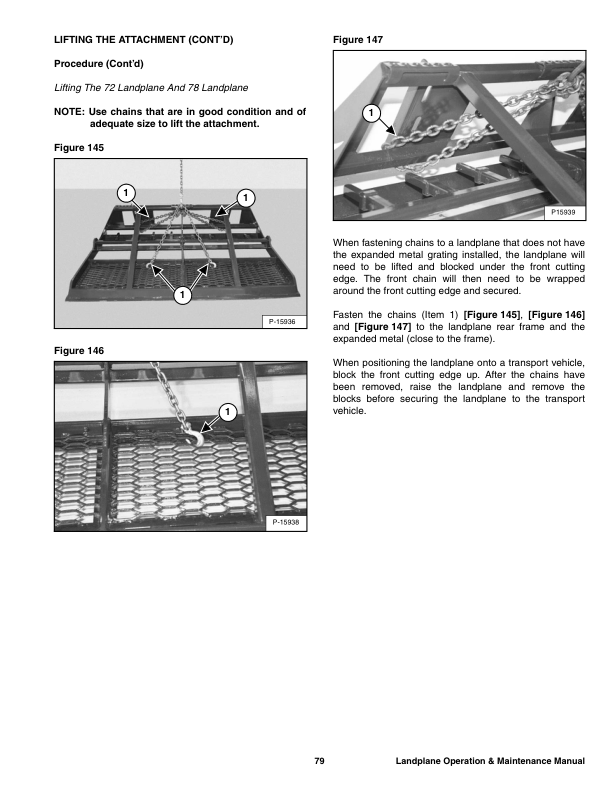 LIFTING THE ATTACHMENT (CONT'D)

Procedure (Cont'd)

Lifting The 72 Landplane And 78 Landplane

NOTE: Use chains that are in good condition and of adequate size to lift the attachment.

Figure 145

1

1

1

P-15936

Figure 146

1

P-15938

Figure 147

1

P15939

When fastening chains to a landplane that does not have the expanded metal grating installed, the landplane will need to be lifted and blocked under the front cutting edge. The front chain will then need to be wrapped around the front cutting edge and secured.

Fasten the chains (Item 1) [Figure 145], [Figure 146] and [Figure 147] to the landplane rear frame and the expanded metal (close to the frame).

When positioning the landplane onto a transport vehicle, block the front cutting edge up. After the chains have been removed, raise the landplane and remove the blocks before securing the landplane to the transport vehicle.

79 Landplane Operation & Maintenance Manual