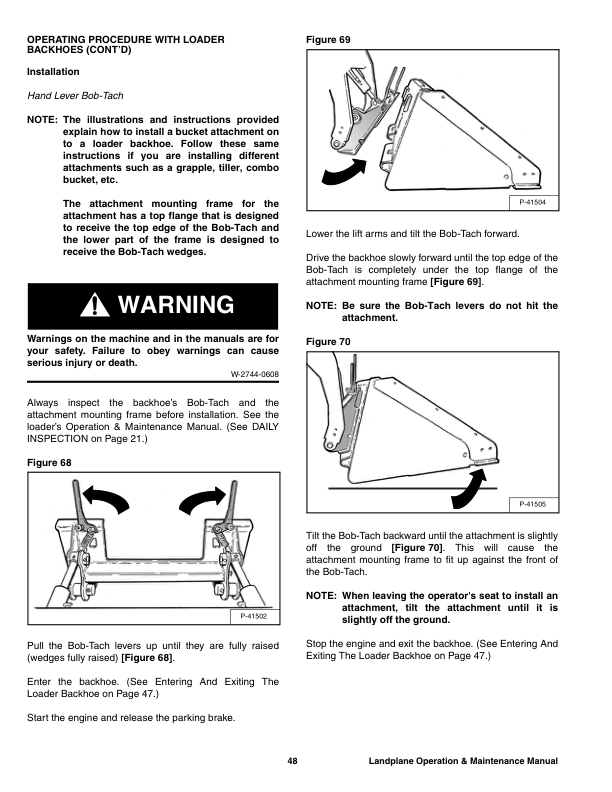 OPERATING PROCEDURE WITH LOADER BACKHOES (CONT'D)

Installation

Hand Lever Bob-Tach

NOTE: The illustrations and instructions provided explain how to install a bucket attachment on to a loader backhoe. Follow these same instructions if you are installing different attachments such as a grapple, tiller, combo bucket, etc.

The attachment mounting frame for the attachment has a top flange that is designed to receive the top edge of the Bob-Tach and the lower part of the frame is designed to receive the Bob-Tach wedges.

WARNING

Warnings on the machine and in the manuals are for your safety. Failure to obey warnings can cause serious injury or death.

W-2744-0608

Always inspect the backhoe's Bob-Tach and the attachment mounting frame before installation. See the loader's Operation & Maintenance Manual. (See DAILY INSPECTION on Page 21.)

Figure 68

P-41502

Pull the Bob-Tach levers up until they are fully raised (wedges fully raised) [Figure 68].

Enter the backhoe. (See Entering And Exiting The Loader Backhoe on Page 47.)

Start the engine and release the parking brake.

Figure 69

P-41504

Lower the lift arms and tilt the Bob-Tach forward.

Drive the backhoe slowly forward until the top edge of the Bob-Tach is completely under the top flange of the attachment mounting frame [Figure 69].

NOTE: Be sure the Bob-Tach levers do not hit the attachment.

Figure 70

P-41505

Tilt the Bob-Tach backward until the attachment is slightly off the ground [Figure 70]. This will cause the attachment mounting frame to fit up against the front of the Bob-Tach.

NOTE: When leaving the operator's seat to install an attachment, tilt the attachment until it is slightly off the ground.

Stop the engine and exit the backhoe. (See Entering And Exiting The Loader Backhoe on Page 47.)

48

Landplane Operation & Maintenance Manual