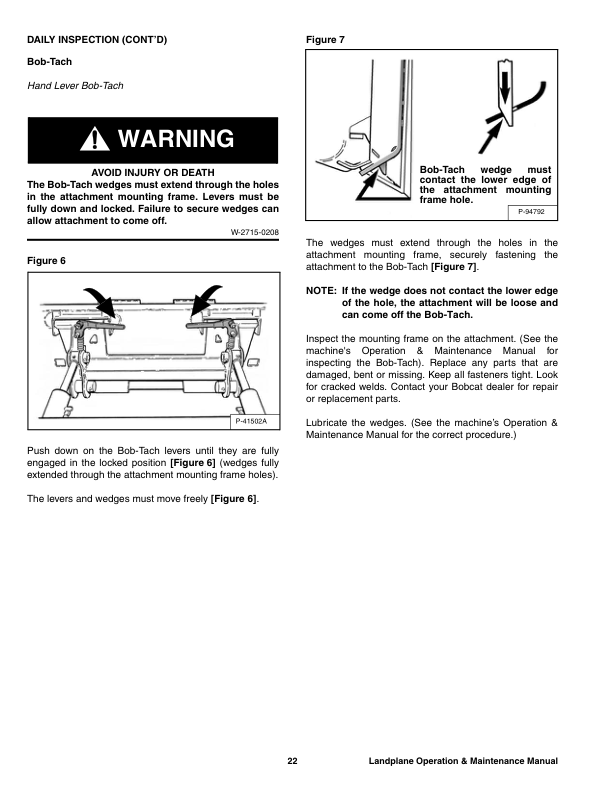 DAILY INSPECTION (CONT'D)

Bob-Tach

Hand Lever Bob-Tach

WARNING

AVOID INJURY OR DEATH
The Bob-Tach wedges must extend through the holes in the attachment mounting frame. Levers must be fully down and locked. Failure to secure wedges can allow attachment to come off.

W-2715-0208

Figure 6

P-41502A

Push down on the Bob-Tach levers until they are fully engaged in the locked position [Figure 6] (wedges fully extended through the attachment mounting frame holes).

The levers and wedges must move freely [Figure 6].

Figure 7

Bob-Tach wedge must contact the lower edge of the attachment mounting frame hole.

P-94792

The wedges must extend through the holes in the attachment mounting frame, securely fastening the attachment to the Bob-Tach [Figure 7].

NOTE: If the wedge does not contact the lower edge of the hole, the attachment will be loose and can come off the Bob-Tach.

Inspect the mounting frame on the attachment. (See the machine's Operation & Maintenance Manual for inspecting the Bob-Tach). Replace any parts that are damaged, bent or missing. Keep all fasteners tight. Look for cracked welds. Contact your Bobcat dealer for repair or replacement parts.

Lubricate the wedges. (See the machine's Operation & Maintenance Manual for the correct procedure.)

22

Landplane Operation & Maintenance Manual