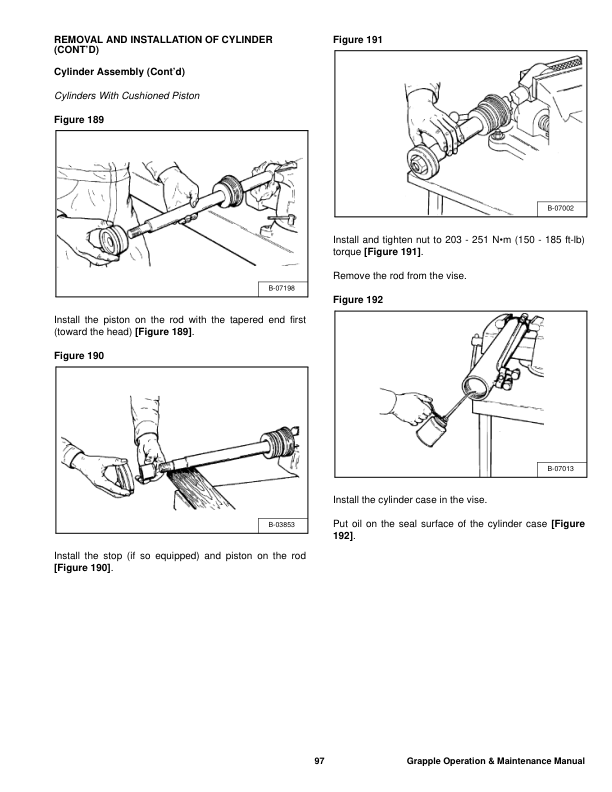 REMOVAL AND INSTALLATION OF CYLINDER (CONT'D)

Cylinder Assembly (Cont'd)

Cylinders With Cushioned Piston

Figure 189

B-07198

Install the piston on the rod with the tapered end first (toward the head) [Figure 189].

Figure 190

B-03853

Install the stop (if so equipped) and piston on the rod [Figure 190].

Figure 191

B-07002

Install and tighten nut to 203 - 251 N•m (150 - 185 ft-lb) torque [Figure 191].

Remove the rod from the vise.

Figure 192

B-07013

Install the cylinder case in the vise.

Put oil on the seal surface of the cylinder case [Figure 192].

97

Grapple Operation & Maintenance Manual