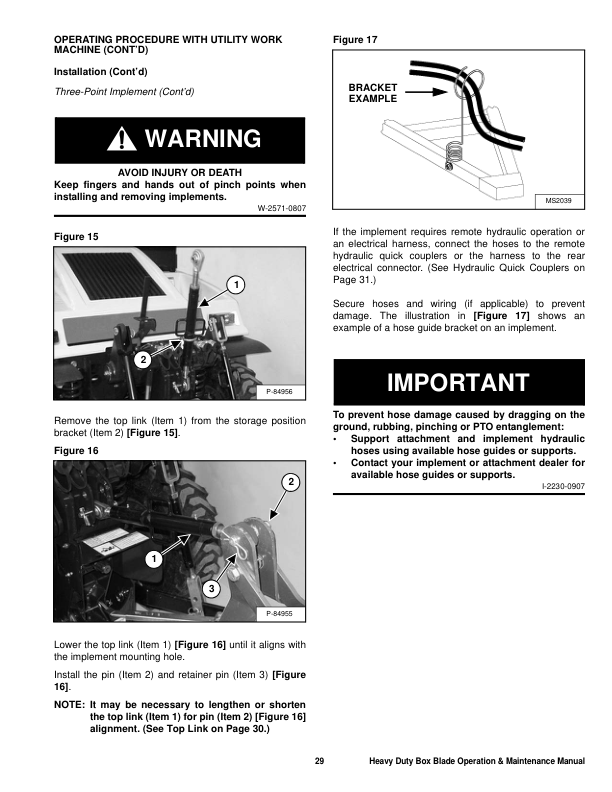 OPERATING PROCEDURE WITH UTILITY WORK MACHINE (CONT'D)

Installation (Cont'd)

Three-Point Implement (Cont'd)

WARNING

AVOID INJURY OR DEATH
Keep fingers and hands out of pinch points when installing and removing implements.

W-2571-0807

Figure 15

1

2

P-84956

Remove the top link (Item 1) from the storage position bracket (Item 2) [Figure 15].

Figure 16

2

1

3

P-84955

Lower the top link (Item 1) [Figure 16] until it aligns with the implement mounting hole.

Install the pin (Item 2) and retainer pin (Item 3) [Figure 16].

NOTE: It may be necessary to lengthen or shorten the top link (Item 1) for pin (Item 2) [Figure 16] alignment. (See Top Link on Page 30.)

Figure 17

BRACKET EXAMPLE

MS2039

If the implement requires remote hydraulic operation or an electrical harness, connect the hoses to the remote hydraulic quick couplers or the harness to the rear electrical connector. (See Hydraulic Quick Couplers on Page 31.)

Secure hoses and wiring (if applicable) to prevent damage. The illustration in [Figure 17] shows an example of a hose guide bracket on an implement.

IMPORTANT

To prevent hose damage caused by dragging on the ground, rubbing, pinching or PTO entanglement:
• Support attachment and implement hydraulic hoses using available hose guides or supports.
• Contact your implement or attachment dealer for available hose guides or supports.

I-2230-0907

29 Heavy Duty Box Blade Operation & Maintenance Manual