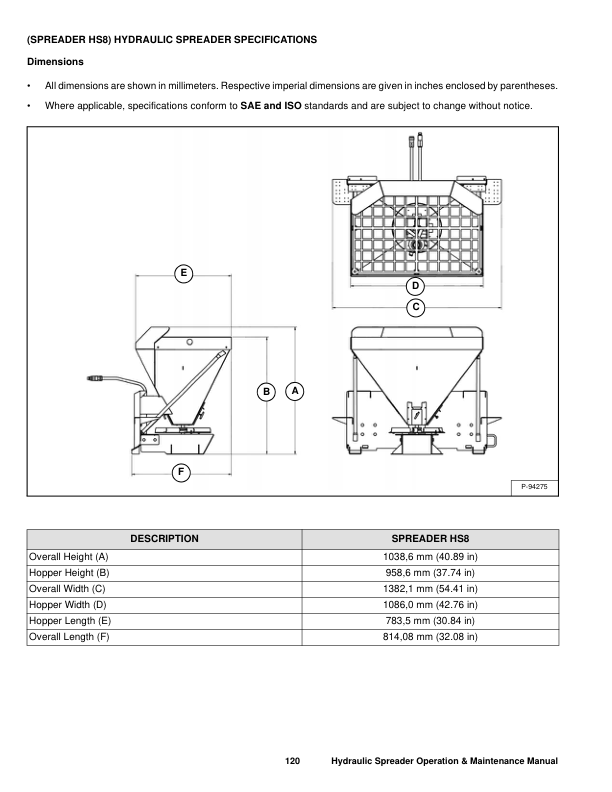 (SPREADER HS8) HYDRAULIC SPREADER SPECIFICATIONS

Dimensions

• All dimensions are shown in millimeters. Respective imperial dimensions are given in inches enclosed by parentheses.

• Where applicable, specifications conform to SAE and ISO standards and are subject to change without notice.

E

D

C

B A

F

P-94275

| DESCRIPTION | SPREADER HS8 |
|---|---|
| Overall Height (A) | 1038,6 mm (40.89 in) |
| Hopper Height (B) | 958,6 mm (37.74 in) |
| Overall Width (C) | 1382,1 mm (54.41 in) |
| Hopper Width (D) | 1086,0 mm (42.76 in) |
| Hopper Length (E) | 783,5 mm (30.84 in) |
| Overall Length (F) | 814,08 mm (32.08 in) |

120 Hydraulic Spreader Operation & Maintenance Manual