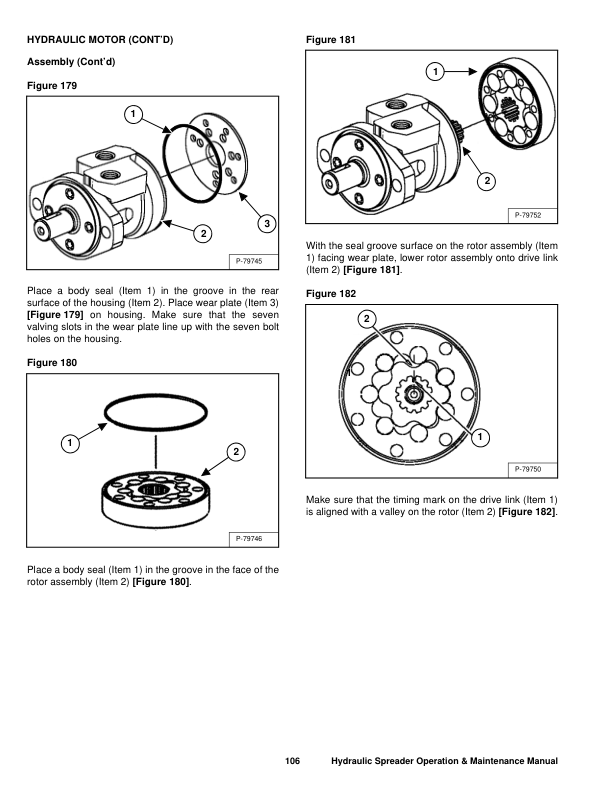 HYDRAULIC MOTOR (CONT'D)

Assembly (Cont'd)

Figure 179

1

3

2

P-79745

Place a body seal (Item 1) in the groove in the rear surface of the housing (Item 2). Place wear plate (Item 3) [Figure 179] on housing. Make sure that the seven valving slots in the wear plate line up with the seven bolt holes on the housing.

Figure 180

1

2

P-79746

Place a body seal (Item 1) in the groove in the face of the rotor assembly (Item 2) [Figure 180].

Figure 181

1

2

P-79752

With the seal groove surface on the rotor assembly (Item 1) facing wear plate, lower rotor assembly onto drive link (Item 2) [Figure 181].

Figure 182

2

1

P-79750

Make sure that the timing mark on the drive link (Item 1) is aligned with a valley on the rotor (Item 2) [Figure 182].

106 Hydraulic Spreader Operation & Maintenance Manual