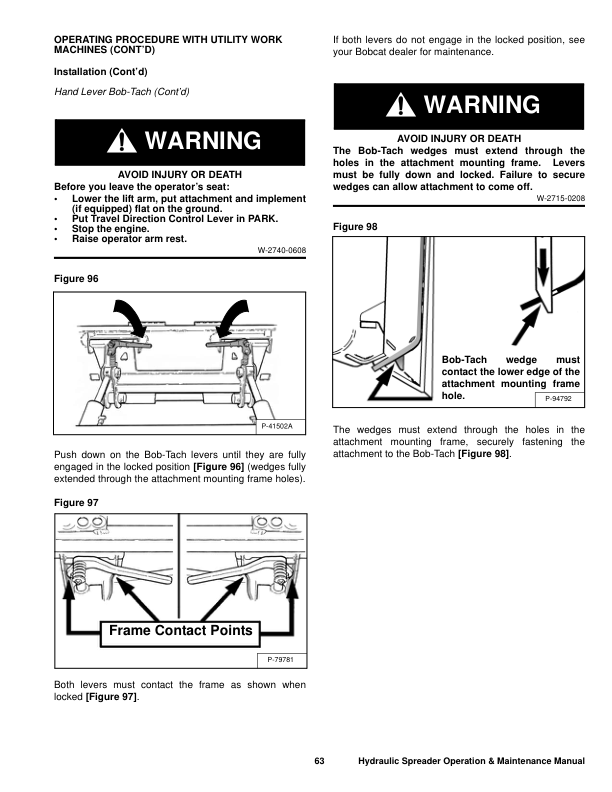 OPERATING PROCEDURE WITH UTILITY WORK MACHINES (CONT'D)

Installation (Cont'd)

Hand Lever Bob-Tach (Cont'd)

WARNING

AVOID INJURY OR DEATH
Before you leave the operator's seat:
• Lower the lift arm, put attachment and implement (if equipped) flat on the ground.
• Put Travel Direction Control Lever in PARK.
• Stop the engine.
• Raise operator arm rest.

W-2740-0608

Figure 96

P-41502A

Push down on the Bob-Tach levers until they are fully engaged in the locked position [Figure 96] (wedges fully extended through the attachment mounting frame holes).

Figure 97

Frame Contact Points

P-79781

Both levers must contact the frame as shown when locked [Figure 97].

If both levers do not engage in the locked position, see your Bobcat dealer for maintenance.

WARNING

AVOID INJURY OR DEATH
The Bob-Tach wedges must extend through the holes in the attachment mounting frame. Levers must be fully down and locked. Failure to secure wedges can allow attachment to come off.

W-2715-0208

Figure 98

Bob-Tach wedge must contact the lower edge of the attachment mounting frame hole.

P-94792

The wedges must extend through the holes in the attachment mounting frame, securely fastening the attachment to the Bob-Tach [Figure 98].

63 Hydraulic Spreader Operation & Maintenance Manual