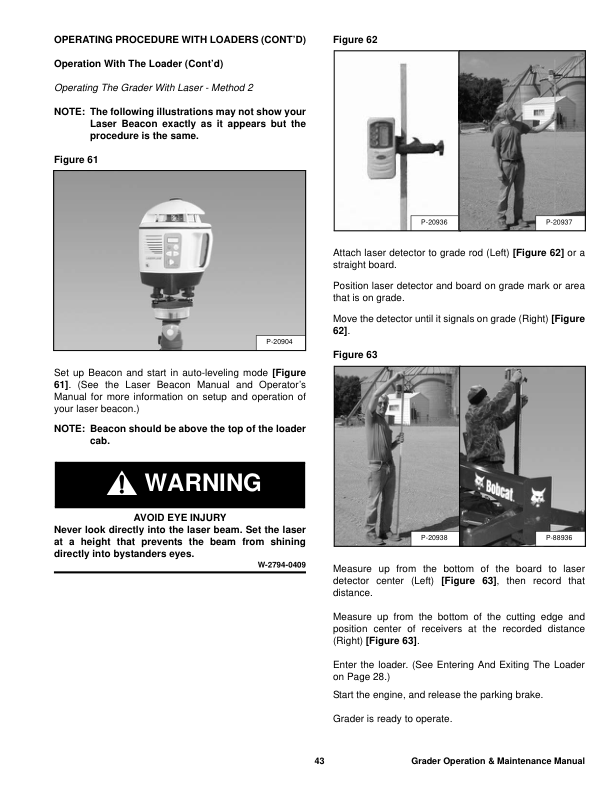 OPERATING PROCEDURE WITH LOADERS (CONT'D)

Operation With The Loader (Cont'd)

Operating The Grader With Laser - Method 2

NOTE: The following illustrations may not show your Laser Beacon exactly as it appears but the procedure is the same.

Figure 61

P-20904

Set up Beacon and start in auto-leveling mode [Figure 61]. (See the Laser Beacon Manual and Operator's Manual for more information on setup and operation of your laser beacon.)

NOTE: Beacon should be above the top of the loader cab.

WARNING

AVOID EYE INJURY
Never look directly into the laser beam. Set the laser at a height that prevents the beam from shining directly into bystanders eyes.

W-2794-0409

Figure 62

P-20936

P-20937

Attach laser detector to grade rod (Left) [Figure 62] or a straight board.

Position laser detector and board on grade mark or area that is on grade.

Move the detector until it signals on grade (Right) [Figure 62].

Figure 63

Bobcat

P-20938

P-88936

Measure up from the bottom of the board to laser detector center (Left) [Figure 63], then record that distance.

Measure up from the bottom of the cutting edge and position center of receivers at the recorded distance (Right) [Figure 63].

Enter the loader. (See Entering And Exiting The Loader on Page 28.)

Start the engine, and release the parking brake.

Grader is ready to operate.

43

Grader Operation & Maintenance Manual