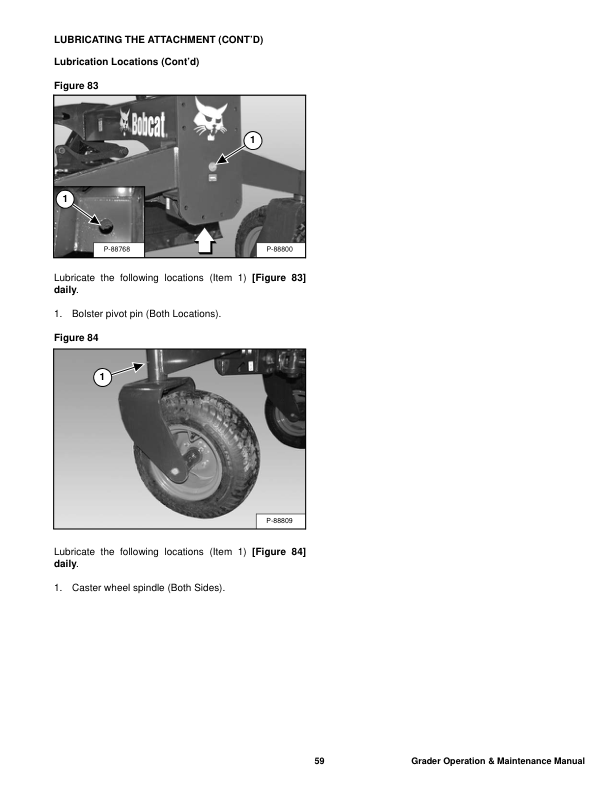 LUBRICATING THE ATTACHMENT (CONT'D)

Lubrication Locations (Cont'd)

Figure 83

Bobcat

1

1

P-88768

P-88800

Lubricate the following locations (Item 1) [Figure 83] daily.

1. Bolster pivot pin (Both Locations).

Figure 84

1

P-88809

Lubricate the following locations (Item 1) [Figure 84] daily.

1. Caster wheel spindle (Both Sides).

59

Grader Operation & Maintenance Manual