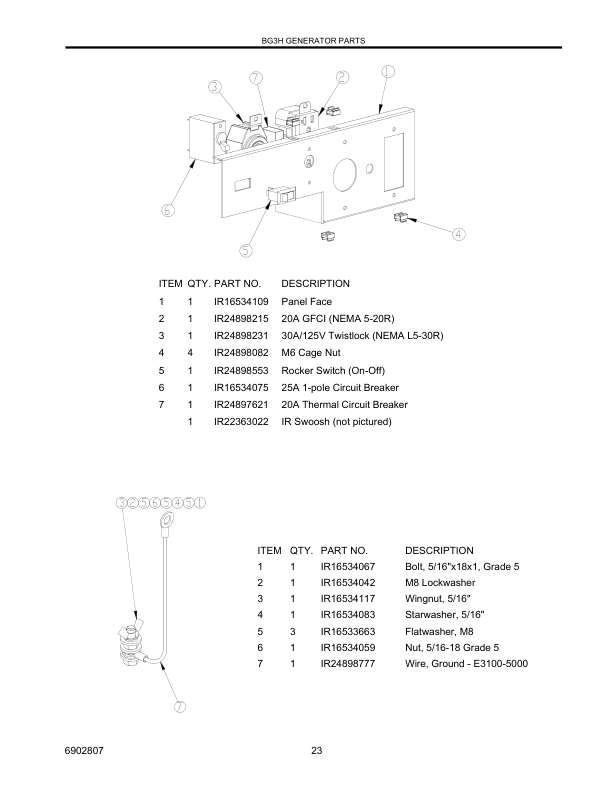 BG3H GENERATOR PARTS

3 7 2 1

6

5

4

| ITEM | QTY. | PART NO. | DESCRIPTION |
|---|---|---|---|
| 1 | 1 | IR16534109 | Panel Face |
| 2 | 1 | IR24898215 | 20A GFCI (NEMA 5-20R) |
| 3 | 1 | IR24898231 | 30A/125V Twistlock (NEMA L5-30R) |
| 4 | 4 | IR24898082 | M6 Cage Nut |
| 5 | 1 | IR24898553 | Rocker Switch (On-Off) |
| 6 | 1 | IR16534075 | 25A 1-pole Circuit Breaker |
| 7 | 1 | IR24897621 | 20A Thermal Circuit Breaker |
|  | 1 | IR22363022 | IR Swoosh (not pictured) |

3 2 5 6 5 4 5 1

7

| ITEM | QTY. | PART NO. | DESCRIPTION |
|---|---|---|---|
| 1 | 1 | IR16534067 | Bolt, 5/16"x18x1, Grade 5 |
| 2 | 1 | IR16534042 | M8 Lockwasher |
| 3 | 1 | IR16534117 | Wingnut, 5/16" |
| 4 | 1 | IR16534083 | Starwasher, 5/16" |
| 5 | 3 | IR16533663 | Flatwasher, M8 |
| 6 | 1 | IR16534059 | Nut, 5/16-18 Grade 5 |
| 7 | 1 | IR24898777 | Wire, Ground - E3100-5000 |

6902807

23