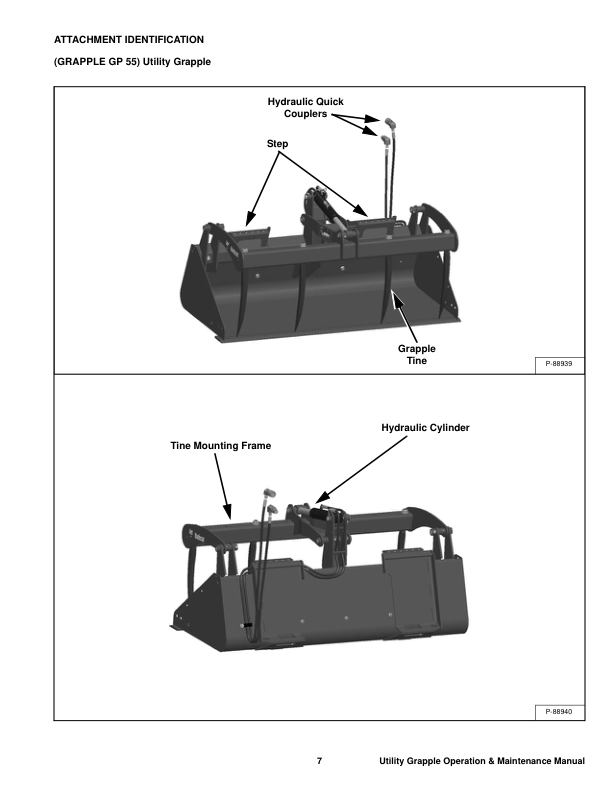 ATTACHMENT IDENTIFICATION

(GRAPPLE GP 55) Utility Grapple

Hydraulic Quick Couplers

Step

Grapple Tine

P-88939

Hydraulic Cylinder

Tine Mounting Frame

P-88940

7

Utility Grapple Operation & Maintenance Manual