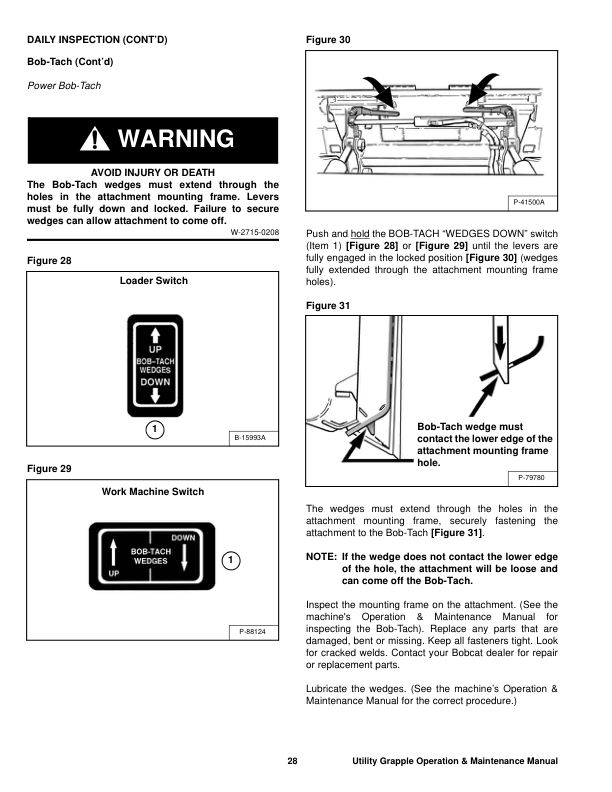 DAILY INSPECTION (CONT'D)

Bob-Tach (Cont'd)

Power Bob-Tach

WARNING

AVOID INJURY OR DEATH
The Bob-Tach wedges must extend through the holes in the attachment mounting frame. Levers must be fully down and locked. Failure to secure wedges can allow attachment to come off.

W-2715-0208

Figure 28

Loader Switch

UP
BOB-TACH
WEDGES
DOWN

1

B-15993A

Figure 29

Work Machine Switch

DOWN
BOB-TACH
WEDGES
UP

1

P-88124

Figure 30

P-41500A

Push and hold the BOB-TACH "WEDGES DOWN" switch (Item 1) [Figure 28] or [Figure 29] until the levers are fully engaged in the locked position [Figure 30] (wedges fully extended through the attachment mounting frame holes).

Figure 31

Bob-Tach wedge must contact the lower edge of the attachment mounting frame hole.

P-79780

The wedges must extend through the holes in the attachment mounting frame, securely fastening the attachment to the Bob-Tach [Figure 31].

NOTE: If the wedge does not contact the lower edge of the hole, the attachment will be loose and can come off the Bob-Tach.

Inspect the mounting frame on the attachment. (See the machine's Operation & Maintenance Manual for inspecting the Bob-Tach). Replace any parts that are damaged, bent or missing. Keep all fasteners tight. Look for cracked welds. Contact your Bobcat dealer for repair or replacement parts.

Lubricate the wedges. (See the machine's Operation & Maintenance Manual for the correct procedure.)

28 Utility Grapple Operation & Maintenance Manual