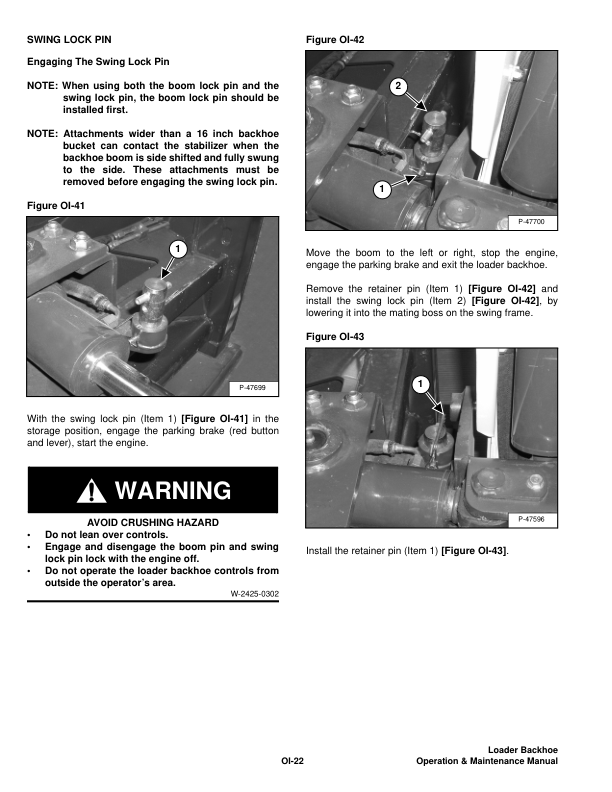 SWING LOCK PIN

Engaging The Swing Lock Pin

NOTE: When using both the boom lock pin and the swing lock pin, the boom lock pin should be installed first.

NOTE: Attachments wider than a 16 inch backhoe bucket can contact the stabilizer when the backhoe boom is side shifted and fully swung to the side. These attachments must be removed before engaging the swing lock pin.

Figure OI-41

1

P-47699

With the swing lock pin (Item 1) [Figure OI-41] in the storage position, engage the parking brake (red button and lever), start the engine.

WARNING

AVOID CRUSHING HAZARD
• Do not lean over controls.
• Engage and disengage the boom pin and swing lock pin lock with the engine off.
• Do not operate the loader backhoe controls from outside the operator's area.

W-2425-0302

Figure OI-42

2

1

P-47700

Move the boom to the left or right, stop the engine, engage the parking brake and exit the loader backhoe.

Remove the retainer pin (Item 1) [Figure OI-42] and install the swing lock pin (Item 2) [Figure OI-42], by lowering it into the mating boss on the swing frame.

Figure OI-43

1

P-47596

Install the retainer pin (Item 1) [Figure OI-43].

OI-22

Loader Backhoe
Operation & Maintenance Manual