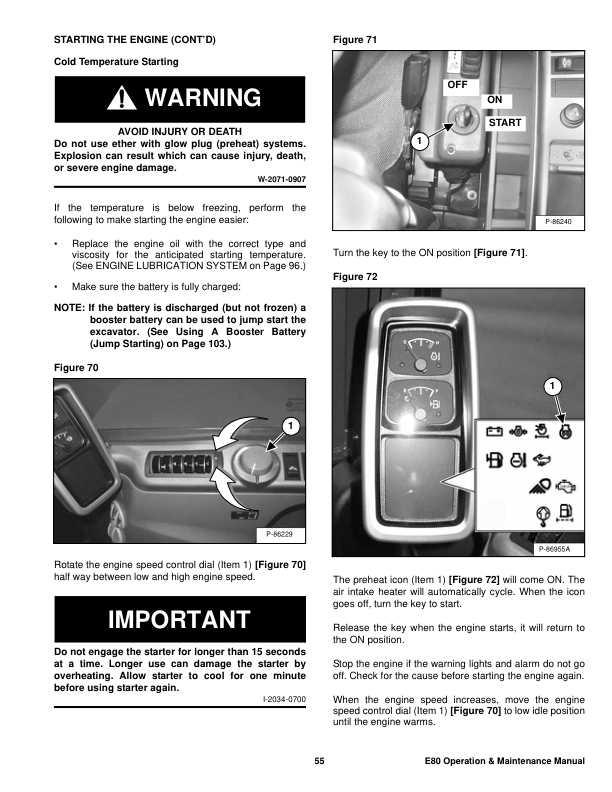 STARTING THE ENGINE (CONT'D)

Cold Temperature Starting

WARNING

AVOID INJURY OR DEATH
Do not use ether with glow plug (preheat) systems. Explosion can result which can cause injury, death, or severe engine damage.

W-2071-0907

If the temperature is below freezing, perform the following to make starting the engine easier:

• Replace the engine oil with the correct type and viscosity for the anticipated starting temperature. (See ENGINE LUBRICATION SYSTEM on Page 96.)

• Make sure the battery is fully charged:

NOTE: If the battery is discharged (but not frozen) a booster battery can be used to jump start the excavator. (See Using A Booster Battery (Jump Starting) on Page 103.)

Figure 70

1

P-86229

Rotate the engine speed control dial (Item 1) [Figure 70] half way between low and high engine speed.

IMPORTANT

Do not engage the starter for longer than 15 seconds at a time. Longer use can damage the starter by overheating. Allow starter to cool for one minute before using starter again.

I-2034-0700

Figure 71

OFF
ON
START
1

P-86240

Turn the key to the ON position [Figure 71].

Figure 72

1

P-86955A

The preheat icon (Item 1) [Figure 72] will come ON. The air intake heater will automatically cycle. When the icon goes off, turn the key to start.

Release the key when the engine starts, it will return to the ON position.

Stop the engine if the warning lights and alarm do not go off. Check for the cause before starting the engine again.

When the engine speed increases, move the engine speed control dial (Item 1) [Figure 70] to low idle position until the engine warms.

55

E80 Operation & Maintenance Manual