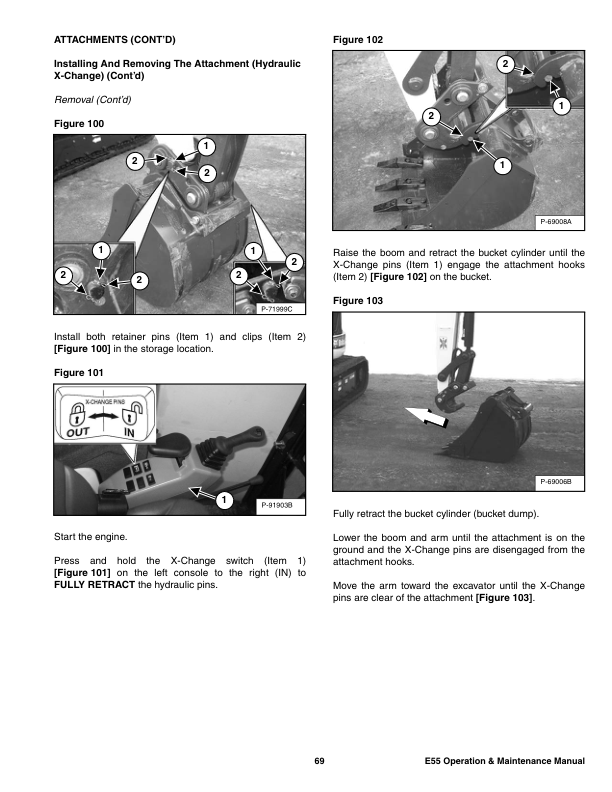 ATTACHMENTS (CONT'D)

Installing And Removing The Attachment (Hydraulic X-Change) (Cont'd)

Removal (Cont'd)

Figure 100

1
2
2
1
2
2
1
2
2
P-71999C

Install both retainer pins (Item 1) and clips (Item 2) [Figure 100] in the storage location.

Figure 101

X-CHANGE PINS
OUT
IN
1
P-91903B

Start the engine.

Press and hold the X-Change switch (Item 1) [Figure 101] on the left console to the right (IN) to FULLY RETRACT the hydraulic pins.

Figure 102

2
1
2
1
P-69008A

Raise the boom and retract the bucket cylinder until the X-Change pins (Item 1) engage the attachment hooks (Item 2) [Figure 102] on the bucket.

Figure 103

P-69006B

Fully retract the bucket cylinder (bucket dump).

Lower the boom and arm until the attachment is on the ground and the X-Change pins are disengaged from the attachment hooks.

Move the arm toward the excavator until the X-Change pins are clear of the attachment [Figure 103].

69

E55 Operation & Maintenance Manual