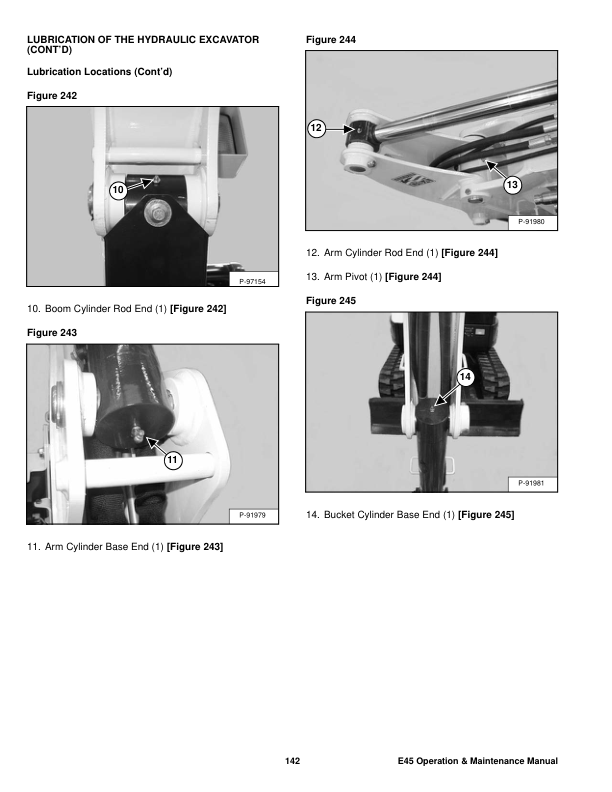 LUBRICATION OF THE HYDRAULIC EXCAVATOR (CONT'D)

Lubrication Locations (Cont'd)

Figure 242

10

P-97154

10. Boom Cylinder Rod End (1) [Figure 242]

Figure 243

11

P-91979

11. Arm Cylinder Base End (1) [Figure 243]

Figure 244

12

13

P-91980

12. Arm Cylinder Rod End (1) [Figure 244]

13. Arm Pivot (1) [Figure 244]

Figure 245

14

P-91981

14. Bucket Cylinder Base End (1) [Figure 245]

142

E45 Operation & Maintenance Manual