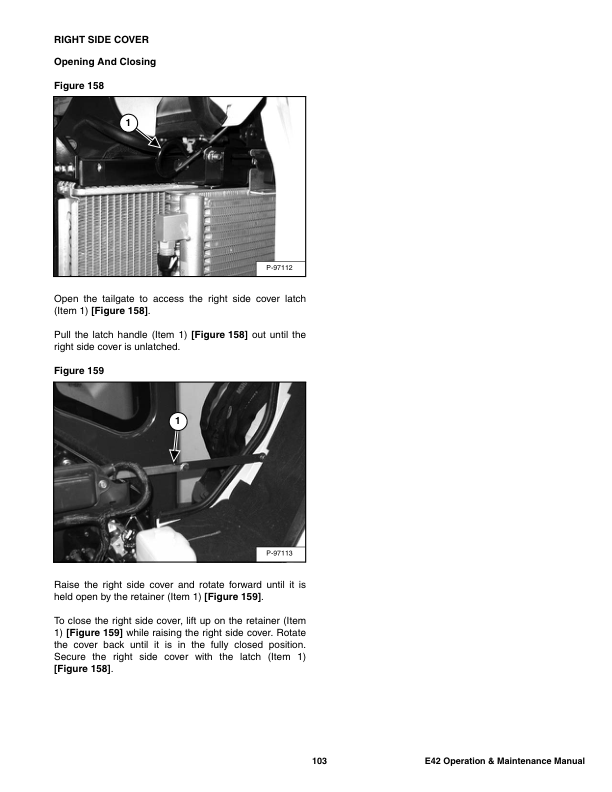 RIGHT SIDE COVER

Opening And Closing

Figure 158

1

P-97112

Open the tailgate to access the right side cover latch (Item 1) [Figure 158].

Pull the latch handle (Item 1) [Figure 158] out until the right side cover is unlatched.

Figure 159

1

P-97113

Raise the right side cover and rotate forward until it is held open by the retainer (Item 1) [Figure 159].

To close the right side cover, lift up on the retainer (Item 1) [Figure 159] while raising the right side cover. Rotate the cover back until it is in the fully closed position. Secure the right side cover with the latch (Item 1) [Figure 158].

103

E42 Operation & Maintenance Manual