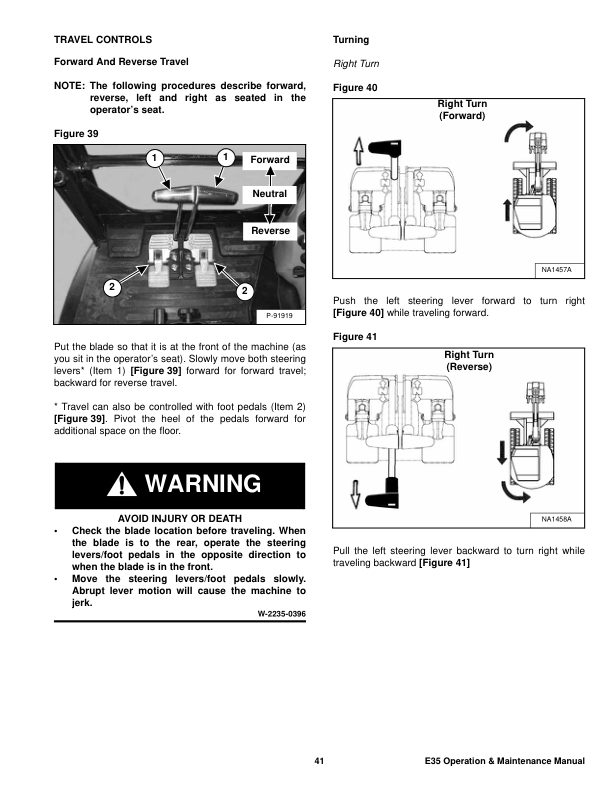 TRAVEL CONTROLS

Forward And Reverse Travel

NOTE: The following procedures describe forward, reverse, left and right as seated in the operator's seat.

Figure 39

1
1
Forward
Neutral
Reverse
2
2
P-91919

Put the blade so that it is at the front of the machine (as you sit in the operator's seat). Slowly move both steering levers* (Item 1) [Figure 39] forward for forward travel; backward for reverse travel.

* Travel can also be controlled with foot pedals (Item 2) [Figure 39]. Pivot the heel of the pedals forward for additional space on the floor.

WARNING

AVOID INJURY OR DEATH
• Check the blade location before traveling. When the blade is to the rear, operate the steering levers/foot pedals in the opposite direction to when the blade is in the front.
• Move the steering levers/foot pedals slowly. Abrupt lever motion will cause the machine to jerk.

W-2235-0396

Turning

Right Turn

Figure 40

Right Turn (Forward)

NA1457A

Push the left steering lever forward to turn right [Figure 40] while traveling forward.

Figure 41

Right Turn (Reverse)

NA1458A

Pull the left steering lever backward to turn right while traveling backward [Figure 41]

41

E35 Operation & Maintenance Manual