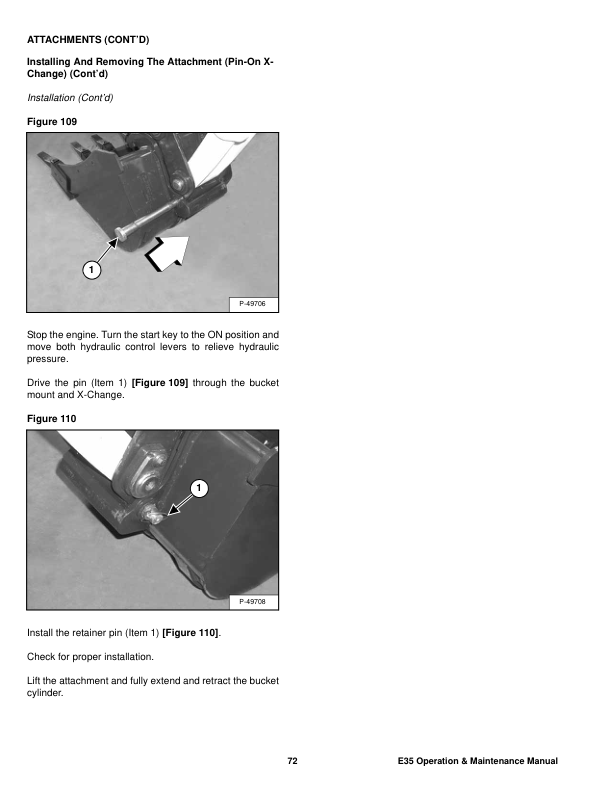 ATTACHMENTS (CONT'D)

Installing And Removing The Attachment (Pin-On X-Change) (Cont'd)

Installation (Cont'd)

Figure 109

1

P-49706

Stop the engine. Turn the start key to the ON position and move both hydraulic control levers to relieve hydraulic pressure.

Drive the pin (Item 1) [Figure 109] through the bucket mount and X-Change.

Figure 110

1

P-49708

Install the retainer pin (Item 1) [Figure 110].

Check for proper installation.

Lift the attachment and fully extend and retract the bucket cylinder.

72

E35 Operation & Maintenance Manual