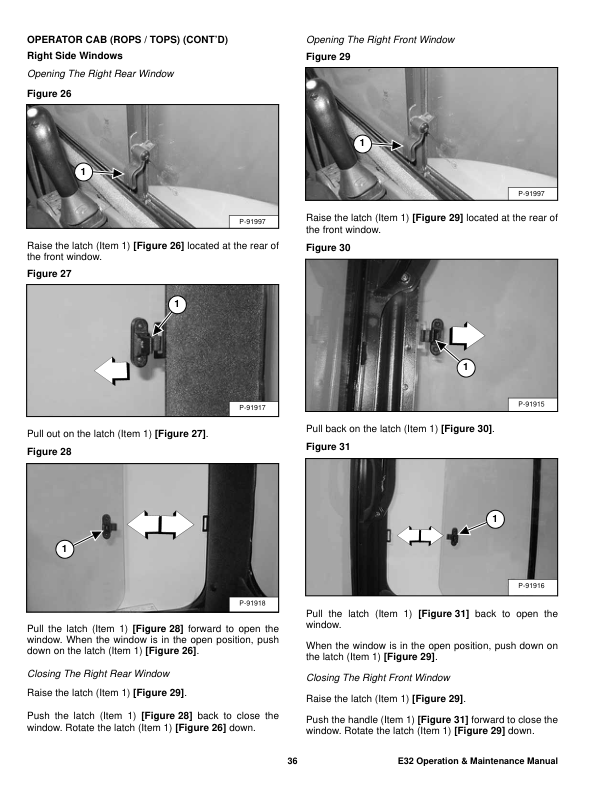 OPERATOR CAB (ROPS / TOPS) (CONT'D)

Right Side Windows

Opening The Right Rear Window

Figure 26

1

P-91997

Raise the latch (Item 1) [Figure 26] located at the rear of the front window.

Figure 27

1

P-91917

Pull out on the latch (Item 1) [Figure 27].

Figure 28

1

P-91918

Pull the latch (Item 1) [Figure 28] forward to open the window. When the window is in the open position, push down on the latch (Item 1) [Figure 26].

Closing The Right Rear Window

Raise the latch (Item 1) [Figure 29].

Push the latch (Item 1) [Figure 28] back to close the window. Rotate the latch (Item 1) [Figure 26] down.

Opening The Right Front Window

Figure 29

1

P-91997

Raise the latch (Item 1) [Figure 29] located at the rear of the front window.

Figure 30

1

P-91915

Pull back on the latch (Item 1) [Figure 30].

Figure 31

1

P-91916

Pull the latch (Item 1) [Figure 31] back to open the window.

When the window is in the open position, push down on the latch (Item 1) [Figure 29].

Closing The Right Front Window

Raise the latch (Item 1) [Figure 29].

Push the handle (Item 1) [Figure 31] forward to close the window. Rotate the latch (Item 1) [Figure 29] down.

36

E32 Operation & Maintenance Manual