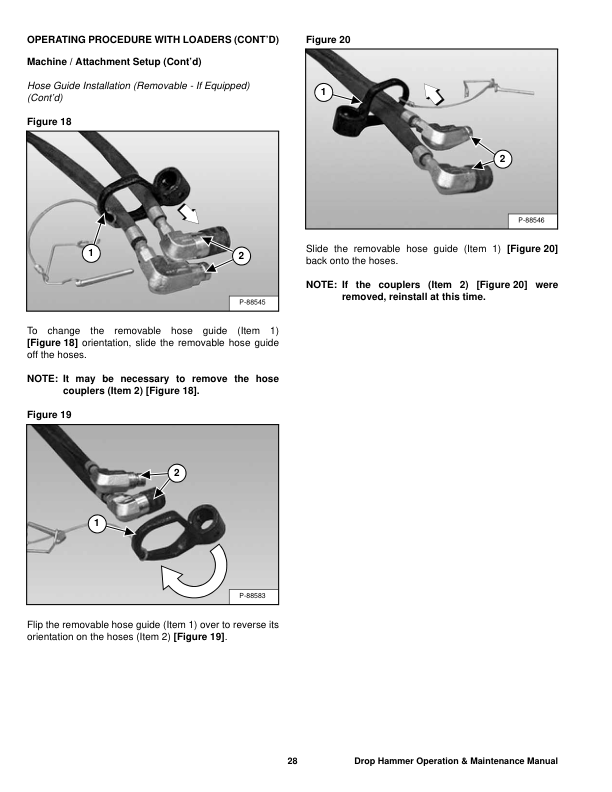 OPERATING PROCEDURE WITH LOADERS (CONT'D)

Machine / Attachment Setup (Cont'd)

Hose Guide Installation (Removable - If Equipped) (Cont'd)

Figure 18

1

2

P-88545

To change the removable hose guide (Item 1) [Figure 18] orientation, slide the removable hose guide off the hoses.

NOTE: It may be necessary to remove the hose couplers (Item 2) [Figure 18].

Figure 19

2

1

P-88583

Flip the removable hose guide (Item 1) over to reverse its orientation on the hoses (Item 2) [Figure 19].

Figure 20

1

2

P-88546

Slide the removable hose guide (Item 1) [Figure 20] back onto the hoses.

NOTE: If the couplers (Item 2) [Figure 20] were removed, reinstall at this time.

28

Drop Hammer Operation & Maintenance Manual