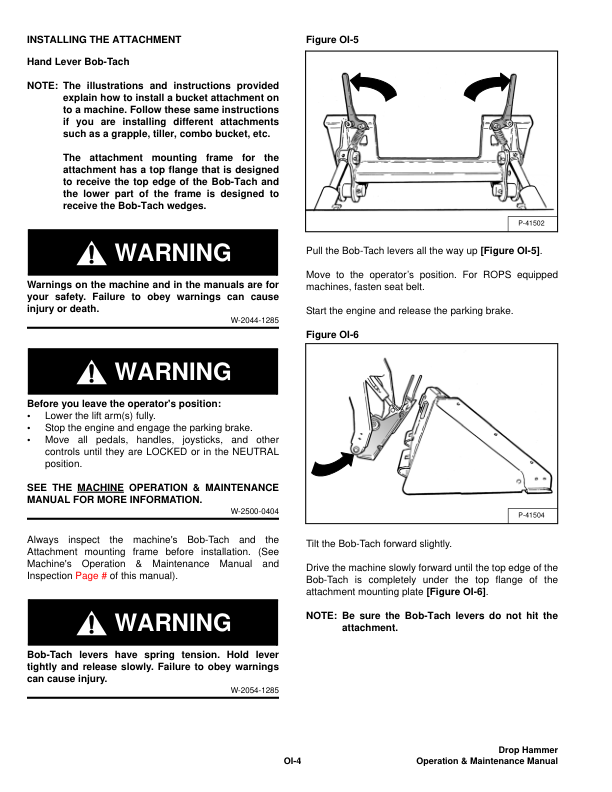 INSTALLING THE ATTACHMENT

Hand Lever Bob-Tach

NOTE: The illustrations and instructions provided explain how to install a bucket attachment on to a machine. Follow these same instructions if you are installing different attachments such as a grapple, tiller, combo bucket, etc.

The attachment mounting frame for the attachment has a top flange that is designed to receive the top edge of the Bob-Tach and the lower part of the frame is designed to receive the Bob-Tach wedges.

WARNING

Warnings on the machine and in the manuals are for your safety. Failure to obey warnings can cause injury or death.

W-2044-1285

WARNING

Before you leave the operator's position:
• Lower the lift arm(s) fully.
• Stop the engine and engage the parking brake.
• Move all pedals, handles, joysticks, and other controls until they are LOCKED or in the NEUTRAL position.

SEE THE MACHINE OPERATION & MAINTENANCE MANUAL FOR MORE INFORMATION.

W-2500-0404

Always inspect the machine's Bob-Tach and the Attachment mounting frame before installation. (See Machine's Operation & Maintenance Manual and Inspection Page # of this manual).

WARNING

Bob-Tach levers have spring tension. Hold lever tightly and release slowly. Failure to obey warnings can cause injury.

W-2054-1285

Figure OI-5

P-41502

Pull the Bob-Tach levers all the way up [Figure OI-5].

Move to the operator's position. For ROPS equipped machines, fasten seat belt.

Start the engine and release the parking brake.

Figure OI-6

P-41504

Tilt the Bob-Tach forward slightly.

Drive the machine slowly forward until the top edge of the Bob-Tach is completely under the top flange of the attachment mounting plate [Figure OI-6].

NOTE: Be sure the Bob-Tach levers do not hit the attachment.

OI-4

Drop Hammer
Operation & Maintenance Manual