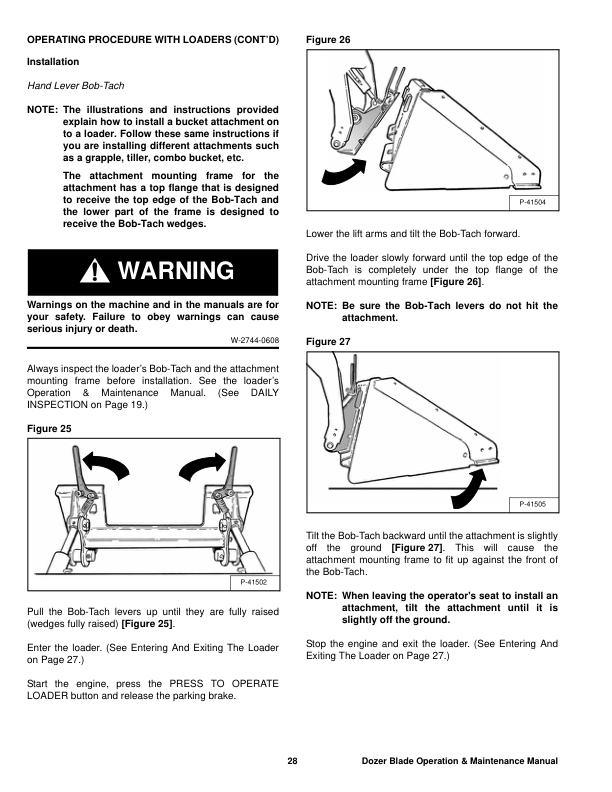 OPERATING PROCEDURE WITH LOADERS (CONT'D)

Installation

Hand Lever Bob-Tach

NOTE: The illustrations and instructions provided explain how to install a bucket attachment on to a loader. Follow these same instructions if you are installing different attachments such as a grapple, tiller, combo bucket, etc.

The attachment mounting frame for the attachment has a top flange that is designed to receive the top edge of the Bob-Tach and the lower part of the frame is designed to receive the Bob-Tach wedges.

WARNING

Warnings on the machine and in the manuals are for your safety. Failure to obey warnings can cause serious injury or death.

W-2744-0608

Always inspect the loader's Bob-Tach and the attachment mounting frame before installation. See the loader's Operation & Maintenance Manual. (See DAILY INSPECTION on Page 19.)

Figure 25

P-41502

Pull the Bob-Tach levers up until they are fully raised (wedges fully raised) [Figure 25].

Enter the loader. (See Entering And Exiting The Loader on Page 27.)

Start the engine, press the PRESS TO OPERATE LOADER button and release the parking brake.

Figure 26

P-41504

Lower the lift arms and tilt the Bob-Tach forward.

Drive the loader slowly forward until the top edge of the Bob-Tach is completely under the top flange of the attachment mounting frame [Figure 26].

NOTE: Be sure the Bob-Tach levers do not hit the attachment.

Figure 27

P-41505

Tilt the Bob-Tach backward until the attachment is slightly off the ground [Figure 27]. This will cause the attachment mounting frame to fit up against the front of the Bob-Tach.

NOTE: When leaving the operator's seat to install an attachment, tilt the attachment until it is slightly off the ground.

Stop the engine and exit the loader. (See Entering And Exiting The Loader on Page 27.)

28 Dozer Blade Operation & Maintenance Manual