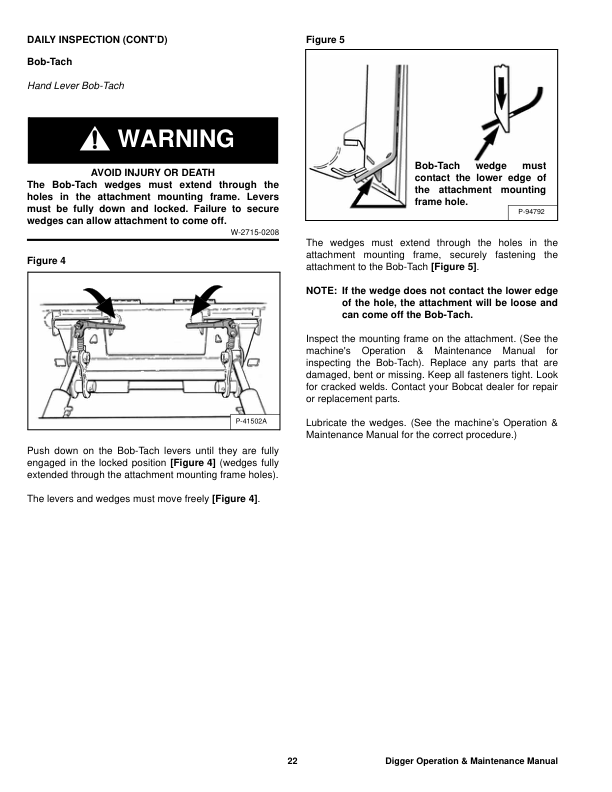 DAILY INSPECTION (CONT'D)

Bob-Tach

Hand Lever Bob-Tach

WARNING

AVOID INJURY OR DEATH
The Bob-Tach wedges must extend through the holes in the attachment mounting frame. Levers must be fully down and locked. Failure to secure wedges can allow attachment to come off.

W-2715-0208

Figure 4

P-41502A

Push down on the Bob-Tach levers until they are fully engaged in the locked position [Figure 4] (wedges fully extended through the attachment mounting frame holes).

The levers and wedges must move freely [Figure 4].

Figure 5

Bob-Tach wedge must contact the lower edge of the attachment mounting frame hole.

P-94792

The wedges must extend through the holes in the attachment mounting frame, securely fastening the attachment to the Bob-Tach [Figure 5].

NOTE: If the wedge does not contact the lower edge of the hole, the attachment will be loose and can come off the Bob-Tach.

Inspect the mounting frame on the attachment. (See the machine's Operation & Maintenance Manual for inspecting the Bob-Tach). Replace any parts that are damaged, bent or missing. Keep all fasteners tight. Look for cracked welds. Contact your Bobcat dealer for repair or replacement parts.

Lubricate the wedges. (See the machine's Operation & Maintenance Manual for the correct procedure.)

22

Digger Operation & Maintenance Manual