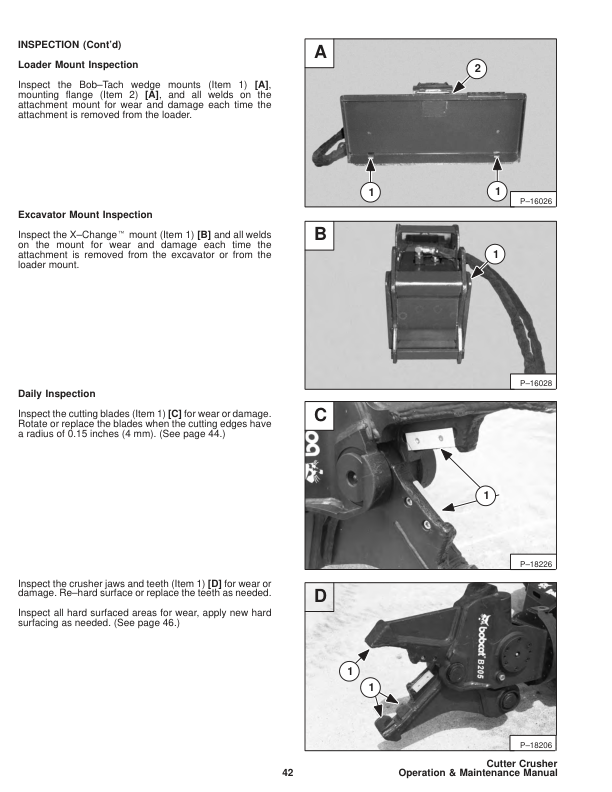 INSPECTION (Cont'd)

Loader Mount Inspection

Inspect the Bob–Tach wedge mounts (Item 1) [A], mounting flange (Item 2) [A], and all welds on the attachment mount for wear and damage each time the attachment is removed from the loader.

A

2

1

1

P–16026

Excavator Mount Inspection

Inspect the X–Change™ mount (Item 1) [B] and all welds on the mount for wear and damage each time the attachment is removed from the excavator or from the loader mount.

B

1

P–16028

Daily Inspection

Inspect the cutting blades (Item 1) [C] for wear or damage. Rotate or replace the blades when the cutting edges have a radius of 0.15 inches (4 mm). (See page 44.)

C

1

P–18226

Inspect the crusher jaws and teeth (Item 1) [D] for wear or damage. Re–hard surface or replace the teeth as needed.

Inspect all hard surfaced areas for wear, apply new hard surfacing as needed. (See page 46.)

D

bobcat B205

1

1

P–18206

42

Cutter Crusher
Operation & Maintenance Manual