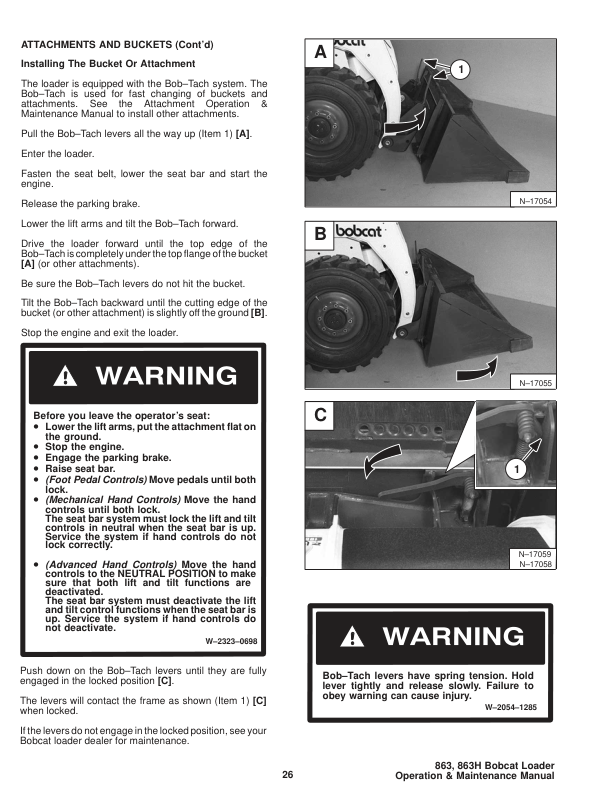 ATTACHMENTS AND BUCKETS (Cont'd)

Installing The Bucket Or Attachment

The loader is equipped with the Bob–Tach system. The Bob–Tach is used for fast changing of buckets and attachments. See the Attachment Operation & Maintenance Manual to install other attachments.

Pull the Bob–Tach levers all the way up (Item 1) [A].

Enter the loader.

Fasten the seat belt, lower the seat bar and start the engine.

Release the parking brake.

Lower the lift arms and tilt the Bob–Tach forward.

Drive the loader forward until the top edge of the Bob–Tach is completely under the top flange of the bucket [A] (or other attachments).

Be sure the Bob–Tach levers do not hit the bucket.

Tilt the Bob–Tach backward until the cutting edge of the bucket (or other attachment) is slightly off the ground [B].

Stop the engine and exit the loader.

WARNING

Before you leave the operator's seat:
• Lower the lift arms, put the attachment flat on the ground.
• Stop the engine.
• Engage the parking brake.
• Raise seat bar.
• (Foot Pedal Controls) Move pedals until both lock.
• (Mechanical Hand Controls) Move the hand controls until both lock.
The seat bar system must lock the lift and tilt controls in neutral when the seat bar is up. Service the system if hand controls do not lock correctly.
• (Advanced Hand Controls) Move the hand controls to the NEUTRAL POSITION to make sure that both lift and tilt functions are deactivated.
The seat bar system must deactivate the lift and tilt control functions when the seat bar is up. Service the system if hand controls do not deactivate.

W–2323–0698

Push down on the Bob–Tach levers until they are fully engaged in the locked position [C].

The levers will contact the frame as shown (Item 1) [C] when locked.

If the levers do not engage in the locked position, see your Bobcat loader dealer for maintenance.

A
bobcat
1
N–17054

B
bobcat
N–17055

C
1
N–17059
N–17058

WARNING

Bob–Tach levers have spring tension. Hold lever tightly and release slowly. Failure to obey warning can cause injury.

W–2054–1285

26

863, 863H Bobcat Loader
Operation & Maintenance Manual