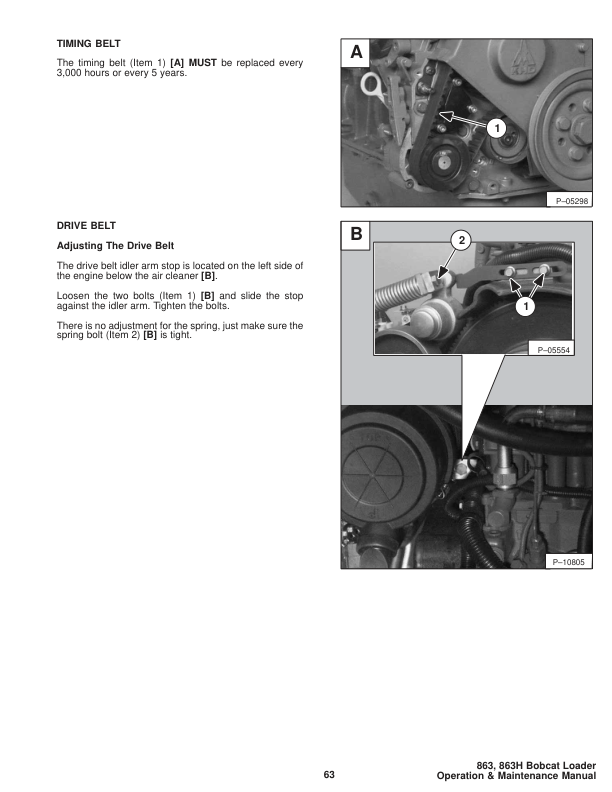 TIMING BELT

The timing belt (Item 1) [A] MUST be replaced every 3,000 hours or every 5 years.

A

1

P–05298

DRIVE BELT

Adjusting The Drive Belt

The drive belt idler arm stop is located on the left side of the engine below the air cleaner [B].

Loosen the two bolts (Item 1) [B] and slide the stop against the idler arm. Tighten the bolts.

There is no adjustment for the spring, just make sure the spring bolt (Item 2) [B] is tight.

B

2

1

P–05554

P–10805

63

863, 863H Bobcat Loader
Operation & Maintenance Manual