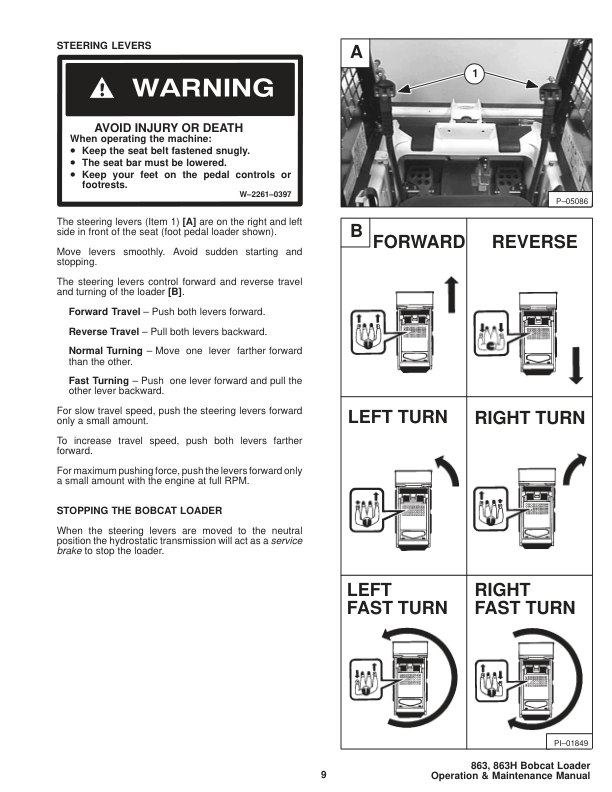 STEERING LEVERS

WARNING

AVOID INJURY OR DEATH
When operating the machine:
• Keep the seat belt fastened snugly.
• The seat bar must be lowered.
• Keep your feet on the pedal controls or footrests.
W–2261–0397

The steering levers (Item 1) [A] are on the right and left side in front of the seat (foot pedal loader shown).

Move levers smoothly. Avoid sudden starting and stopping.

The steering levers control forward and reverse travel and turning of the loader [B].

Forward Travel – Push both levers forward.

Reverse Travel – Pull both levers backward.

Normal Turning – Move one lever farther forward than the other.

Fast Turning – Push one lever forward and pull the other lever backward.

For slow travel speed, push the steering levers forward only a small amount.

To increase travel speed, push both levers farther forward.

For maximum pushing force, push the levers forward only a small amount with the engine at full RPM.

STOPPING THE BOBCAT LOADER

When the steering levers are moved to the neutral position the hydrostatic transmission will act as a service brake to stop the loader.

A
1
P–05086

B
FORWARD
REVERSE
LEFT TURN
RIGHT TURN
LEFT FAST TURN
RIGHT FAST TURN
PI–01849

9

863, 863H Bobcat Loader
Operation & Maintenance Manual