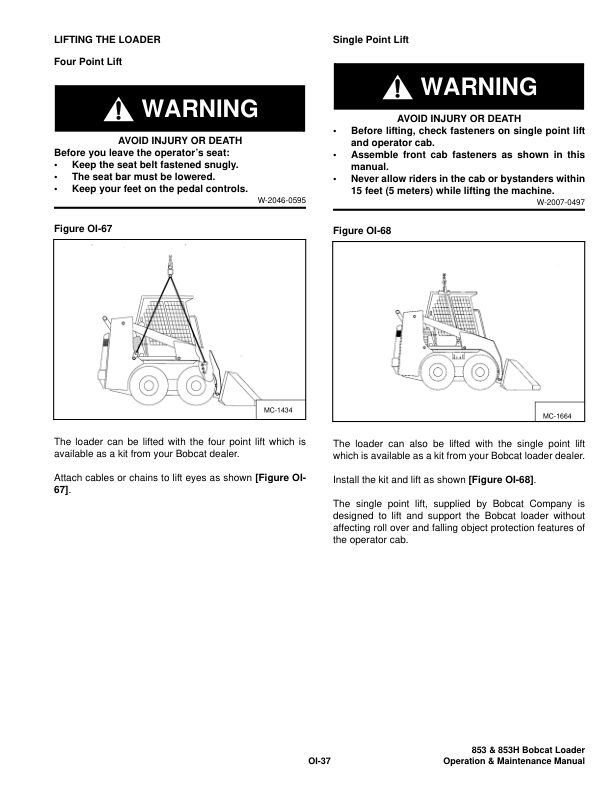 LIFTING THE LOADER

Four Point Lift

WARNING

AVOID INJURY OR DEATH
Before you leave the operator's seat:
• Keep the seat belt fastened snugly.
• The seat bar must be lowered.
• Keep your feet on the pedal controls.

W-2046-0595

Figure OI-67

MC-1434

The loader can be lifted with the four point lift which is available as a kit from your Bobcat dealer.

Attach cables or chains to lift eyes as shown [Figure OI-67].

Single Point Lift

WARNING

AVOID INJURY OR DEATH
• Before lifting, check fasteners on single point lift and operator cab.
• Assemble front cab fasteners as shown in this manual.
• Never allow riders in the cab or bystanders within 15 feet (5 meters) while lifting the machine.

W-2007-0497

Figure OI-68

MC-1664

The loader can also be lifted with the single point lift which is available as a kit from your Bobcat loader dealer.

Install the kit and lift as shown [Figure OI-68].

The single point lift, supplied by Bobcat Company is designed to lift and support the Bobcat loader without affecting roll over and falling object protection features of the operator cab.

OI-37

853 & 853H Bobcat Loader
Operation & Maintenance Manual