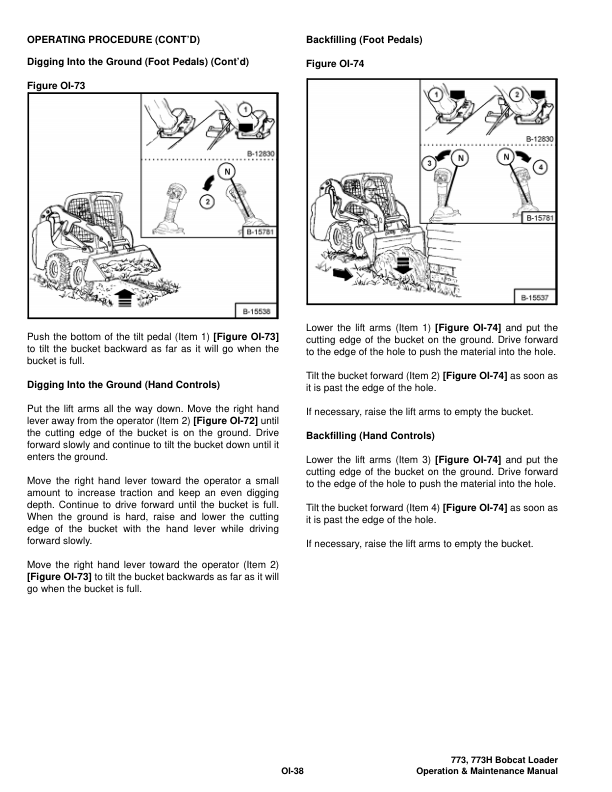 OPERATING PROCEDURE (CONT'D)

Digging Into the Ground (Foot Pedals) (Cont'd)

Figure OI-73

1

B-12830

N

2

B-15781

B-15538

Push the bottom of the tilt pedal (Item 1) [Figure OI-73] to tilt the bucket backward as far as it will go when the bucket is full.

Digging Into the Ground (Hand Controls)

Put the lift arms all the way down. Move the right hand lever away from the operator (Item 2) [Figure OI-72] until the cutting edge of the bucket is on the ground. Drive forward slowly and continue to tilt the bucket down until it enters the ground.

Move the right hand lever toward the operator a small amount to increase traction and keep an even digging depth. Continue to drive forward until the bucket is full. When the ground is hard, raise and lower the cutting edge of the bucket with the hand lever while driving forward slowly.

Move the right hand lever toward the operator (Item 2) [Figure OI-73] to tilt the bucket backwards as far as it will go when the bucket is full.

Backfilling (Foot Pedals)

Figure OI-74

1

2

B-12830

3

N

N

4

B-15781

B-15537

Lower the lift arms (Item 1) [Figure OI-74] and put the cutting edge of the bucket on the ground. Drive forward to the edge of the hole to push the material into the hole.

Tilt the bucket forward (Item 2) [Figure OI-74] as soon as it is past the edge of the hole.

If necessary, raise the lift arms to empty the bucket.

Backfilling (Hand Controls)

Lower the lift arms (Item 3) [Figure OI-74] and put the cutting edge of the bucket on the ground. Drive forward to the edge of the hole to push the material into the hole.

Tilt the bucket forward (Item 4) [Figure OI-74] as soon as it is past the edge of the hole.

If necessary, raise the lift arms to empty the bucket.

OI-38

773, 773H Bobcat Loader
Operation & Maintenance Manual