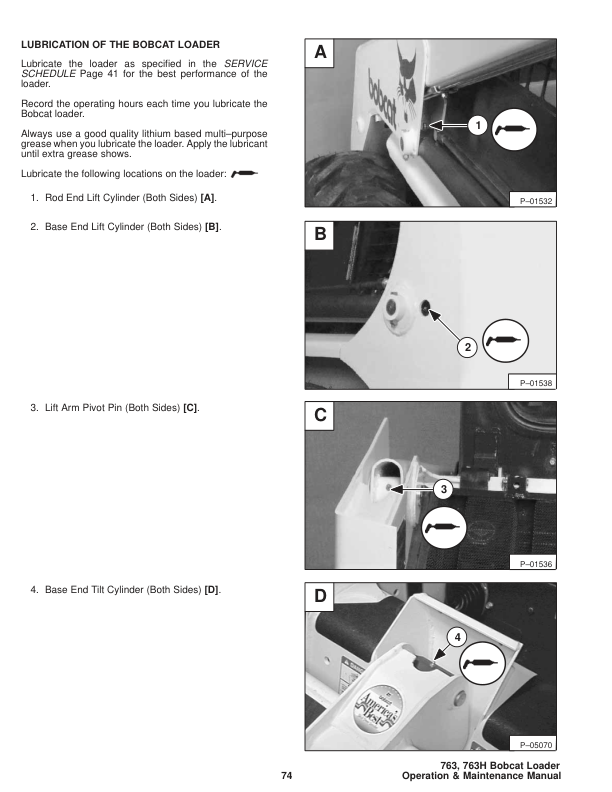 LUBRICATION OF THE BOBCAT LOADER

Lubricate the loader as specified in the SERVICE SCHEDULE Page 41 for the best performance of the loader.

Record the operating hours each time you lubricate the Bobcat loader.

Always use a good quality lithium based multi–purpose grease when you lubricate the loader. Apply the lubricant until extra grease shows.

Lubricate the following locations on the loader:

1. Rod End Lift Cylinder (Both Sides) [A].

2. Base End Lift Cylinder (Both Sides) [B].

3. Lift Arm Pivot Pin (Both Sides) [C].

4. Base End Tilt Cylinder (Both Sides) [D].

A

bobcat

1

P–01532

B

2

P–01538

C

3

P–01536

D

4

America's Best

P–05070

74

763, 763H Bobcat Loader
Operation & Maintenance Manual