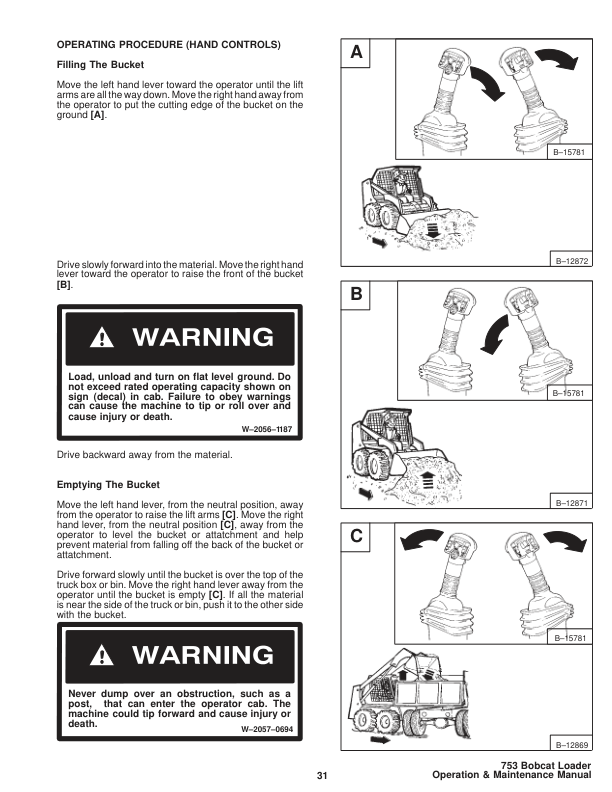 OPERATING PROCEDURE (HAND CONTROLS)

Filling The Bucket

Move the left hand lever toward the operator until the lift arms are all the way down. Move the right hand away from the operator to put the cutting edge of the bucket on the ground [A].

Drive slowly forward into the material. Move the right hand lever toward the operator to raise the front of the bucket [B].

WARNING

Load, unload and turn on flat level ground. Do not exceed rated operating capacity shown on sign (decal) in cab. Failure to obey warnings can cause the machine to tip or roll over and cause injury or death.

W–2056–1187

Drive backward away from the material.

Emptying The Bucket

Move the left hand lever, from the neutral position, away from the operator to raise the lift arms [C]. Move the right hand lever, from the neutral position [C], away from the operator to level the bucket or attatchment and help prevent material from falling off the back of the bucket or attatchment.

Drive forward slowly until the bucket is over the top of the truck box or bin. Move the right hand lever away from the operator until the bucket is empty [C]. If all the material is near the side of the truck or bin, push it to the other side with the bucket.

WARNING

Never dump over an obstruction, such as a post, that can enter the operator cab. The machine could tip forward and cause injury or death.

W–2057–0694

A

B–15781

B–12872

B

B–15781

B–12871

C

B–15781

B–12869

31

753 Bobcat Loader
Operation & Maintenance Manual